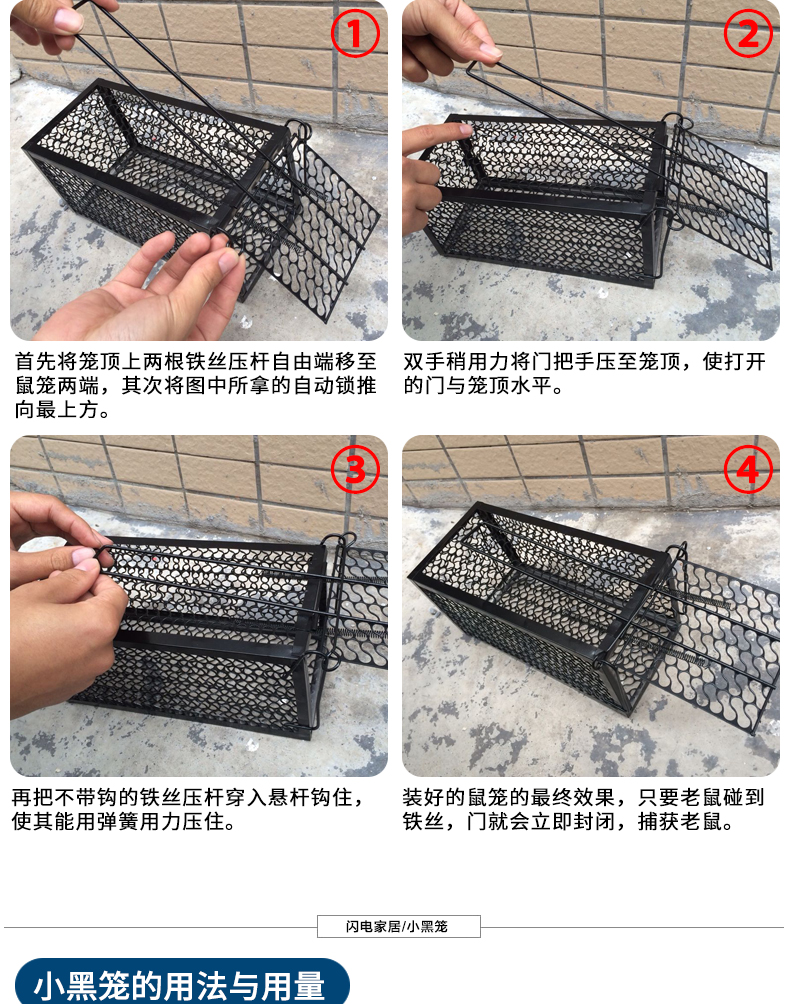 ①

首先将笼顶上两根铁丝压杆自由端移至鼠笼两端，其次将图中所拿的自动锁推向最上方。

②

双手稍用力将门把手压至笼顶，使打开的门与笼顶水平。

③

再把不带钩的铁丝压杆穿入悬杆钩住，使其能用弹簧用力压住。

④

装好的鼠笼的最终效果，只要老鼠碰到铁丝，门就会立即封闭，捕获老鼠。

闪电家居/小黑笼

小黑笼的用法与用量