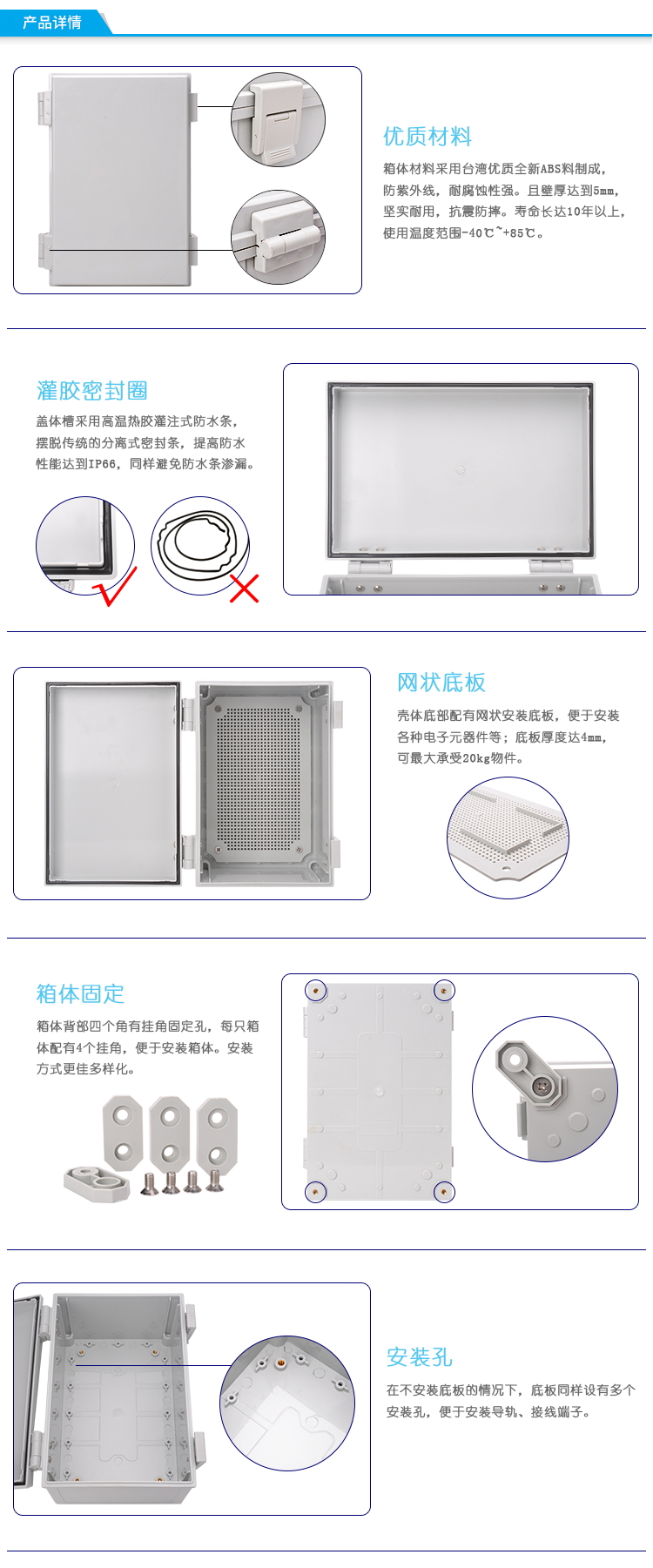 产品详情

优质材料

箱体材料采用台湾优质全新ABS料制成，防紫外线，耐腐蚀性强。且壁厚达到5mm，坚实耐用，抗震防摔。寿命长达10年以上，使用温度范围-40℃~+85℃。

灌胶密封圈

盖体槽采用高温热胶灌注式防水条，摆脱传统的分离式密封条，提高防水性能达到IP66，同样避免防水条渗漏。

网状底板

壳体底部配有网状安装底板，便于安装各种电子元器件等；底板厚度达4mm，可最大承受20kg物件。

箱体固定

箱体背部四个角有挂角固定孔，每只箱体配有4个挂角，便于安装箱体。安装方式更佳多样化。

安装孔

在不安装底板的情况下，底板同样设有多个安装孔，便于安装导轨、接线端子。