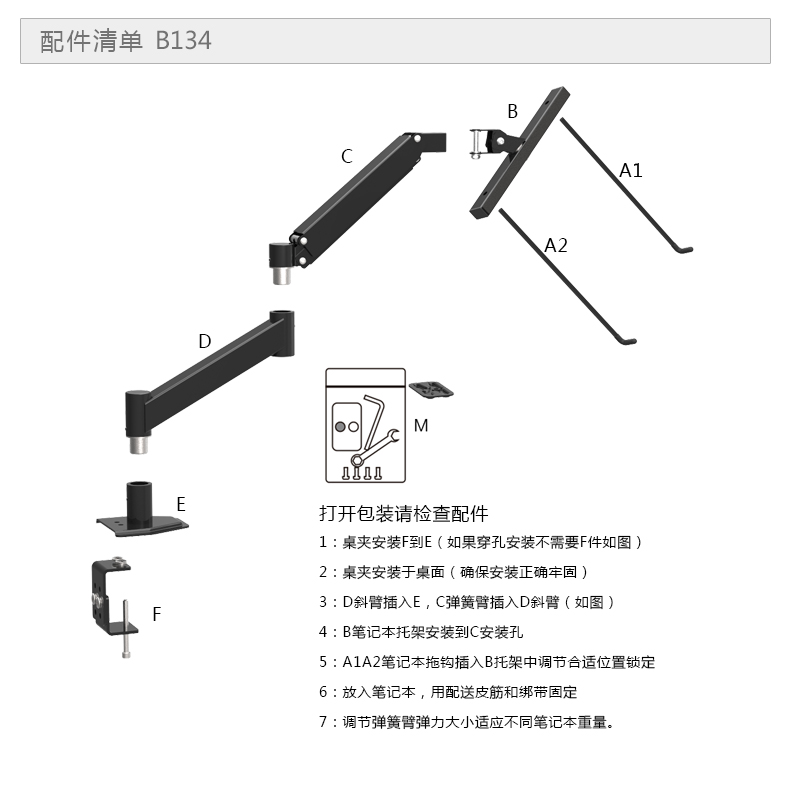 配件清单 B134

B

C

A1

A2

D

M

E

F

打开包装请检查配件

1：桌夹安装F到E（如果穿孔安装不需要F件如图）

2：桌夹安装于桌面（确保安装正确牢固）

3：D斜臂插入E，C弹簧臂插入D斜臂（如图）

4：B笔记本托架安装到C安装孔

5：A1A2笔记本拖钩插入B托架中调节合适位置锁定

6：放入笔记本，用配送皮筋和绑带固定

7：调节弹簧臂弹力大小适应不同笔记本重量。