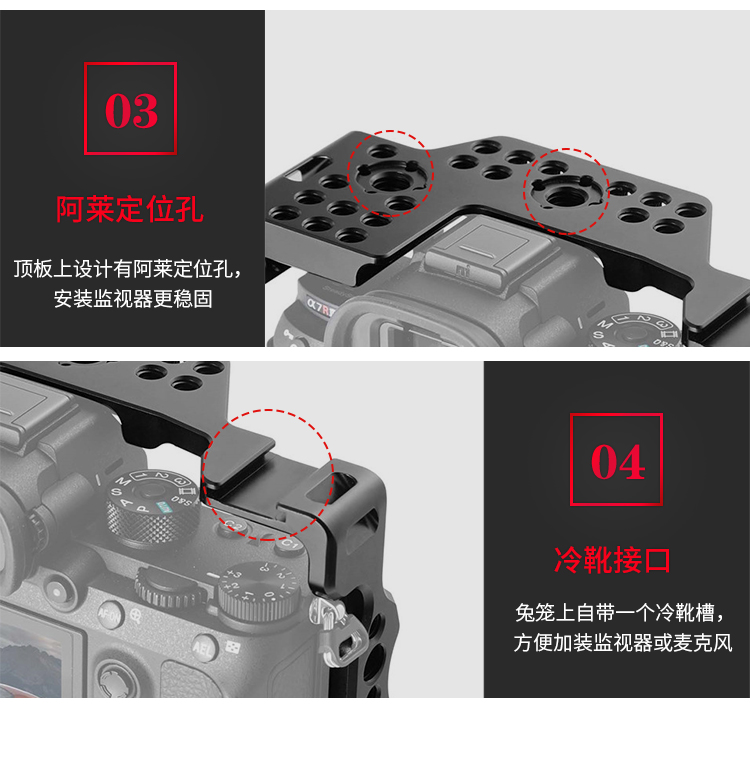 03

阿莱定位孔

顶板上设计有阿莱定位孔，安装监视器更稳固

04

冷靴接口

兔笼上自带一个冷靴槽，方便加装监视器或麦克风