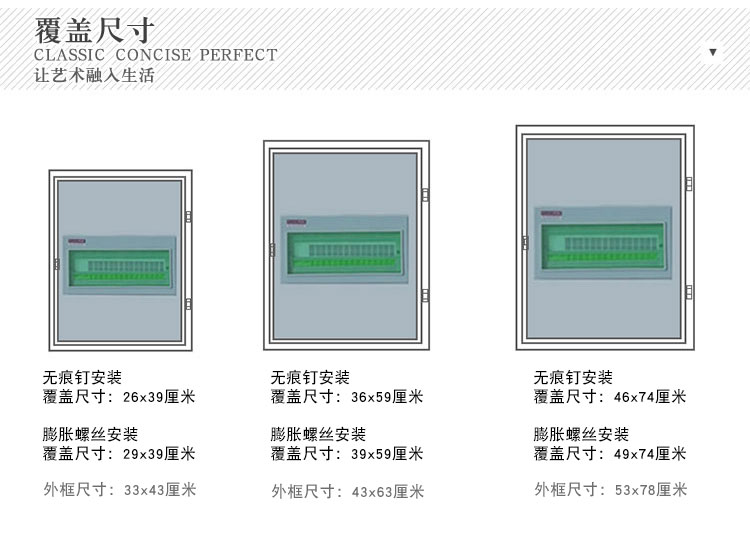 覆盖尺寸
CLASSIC CONCISE PERFECT
让艺术融入生活

▼

无痕钉安装
覆盖尺寸：26x39厘米

膨胀螺丝安装
覆盖尺寸：29x39厘米

外框尺寸：33x43厘米

无痕钉安装
覆盖尺寸：36x59厘米

膨胀螺丝安装
覆盖尺寸：39x59厘米

外框尺寸：43x63厘米

无痕钉安装
覆盖尺寸：46x74厘米

膨胀螺丝安装
覆盖尺寸：49x74厘米

外框尺寸：53x78厘米