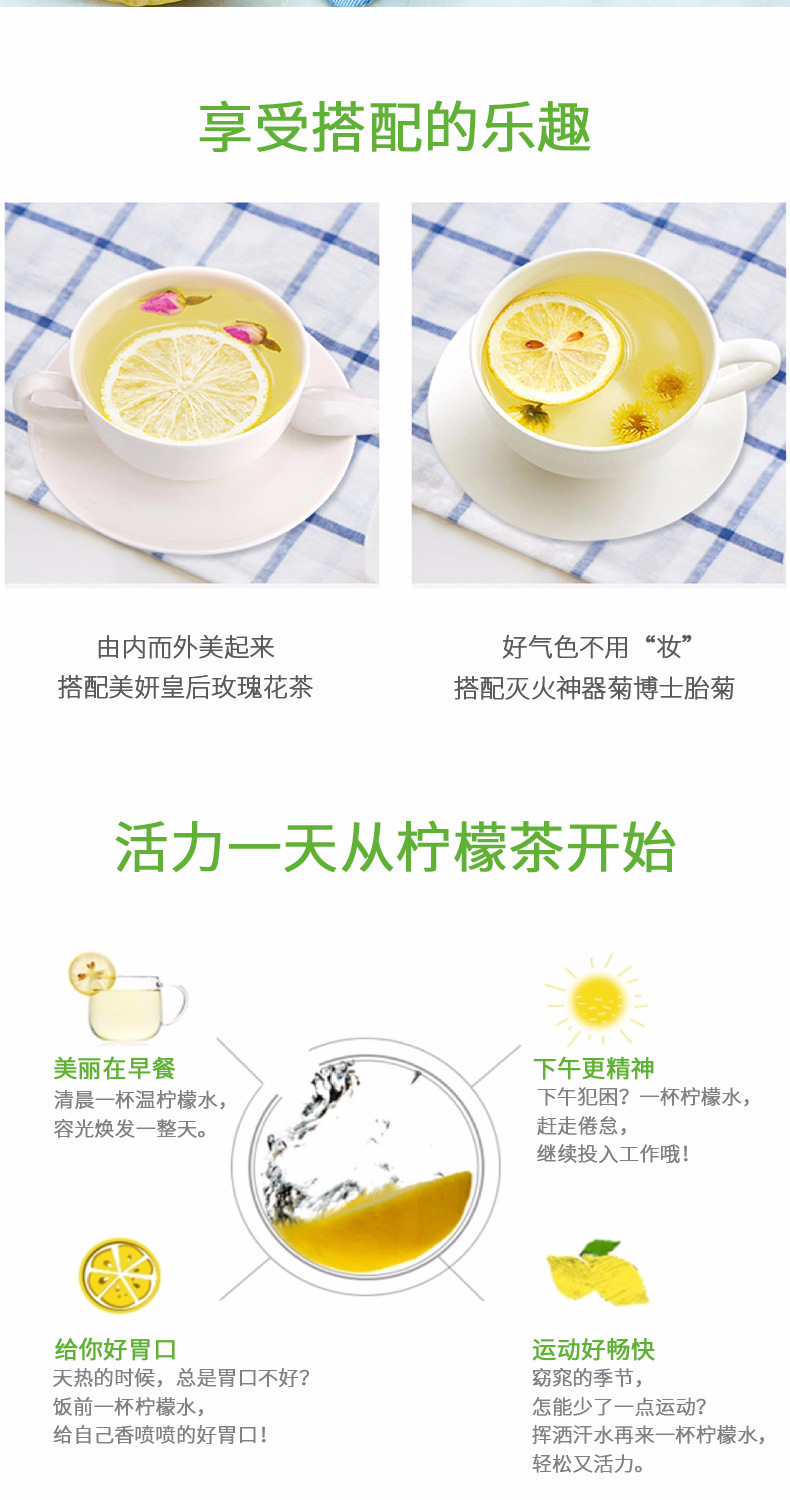 享受搭配的乐趣

由内而外美起来
搭配美妍皇后玫瑰花茶

好气色不用“妆”
搭配灭火神器菊博士胎菊

活力一天从柠檬茶开始

美丽在早餐
清晨一杯温柠檬水，
容光焕发一整天。

下午更精神
下午犯困？一杯柠檬水，
赶走倦怠，
继续投入工作哦！

给你好胃口
天热的时候，总是胃口不好？
饭前一杯柠檬水，
给自己香喷喷的好胃口！

运动好畅快
窈窕的季节，
怎能少了一点运动？
挥洒汗水再来一杯柠檬水，
轻松又活力。