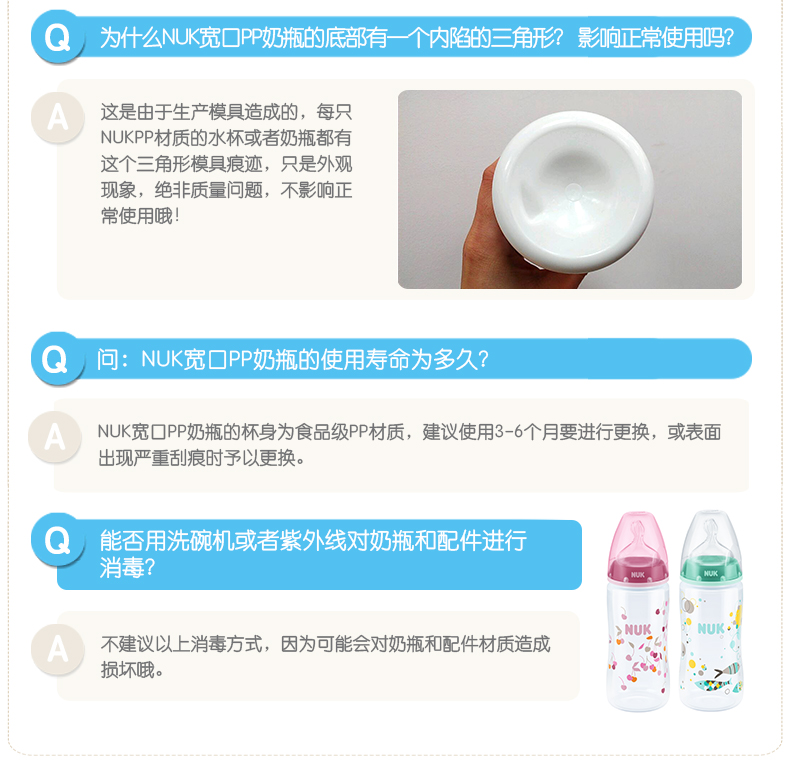 Q 为什么NUK宽口PP奶瓶的底部有一个内陷的三角形？影响正常使用吗？

A 这是由于生产模具造成的，每只NUKPP材质的水杯或者奶瓶都有这个三角形模具痕迹，只是外观现象，绝非质量问题，不影响正常使用哦！

Q 问：NUK宽口PP奶瓶的使用寿命为多久？

A NUK宽口PP奶瓶的杯身为食品级PP材质，建议使用3-6个月要进行更换，或表面出现严重刮痕时予以更换。

Q 能否用洗碗机或者紫外线对奶瓶和配件进行消毒？

A 不建议以上消毒方式，因为可能会对奶瓶和配件材质造成损坏哦。

NUK
NUK
NUK
NUK