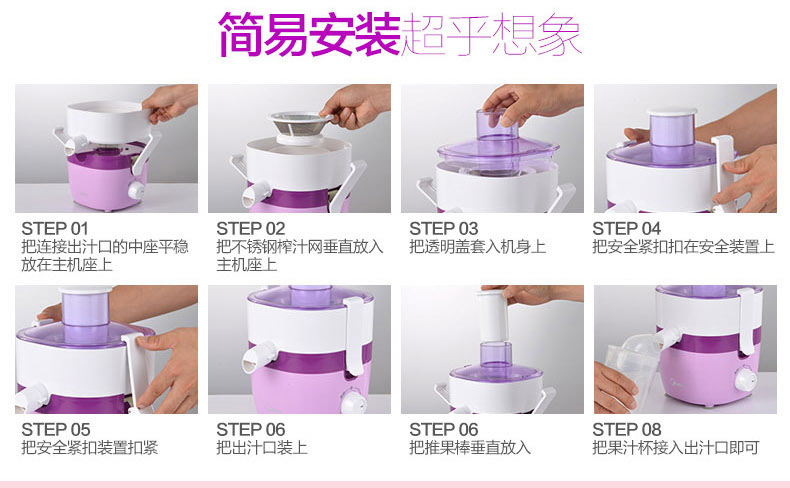 简易安装超乎想象

STEP 01
把连接出汁口的中座平稳放在主机座上

STEP 02
把不锈钢榨汁网垂直放入主机座上

STEP 03
把透明盖套入机身上

STEP 04
把安全紧扣扣在安全装置上

STEP 05
把安全紧扣装置扣紧

STEP 06
把出汁口装上

STEP 06
把推果棒垂直放入

STEP 08
把果汁杯接入出汁口即可