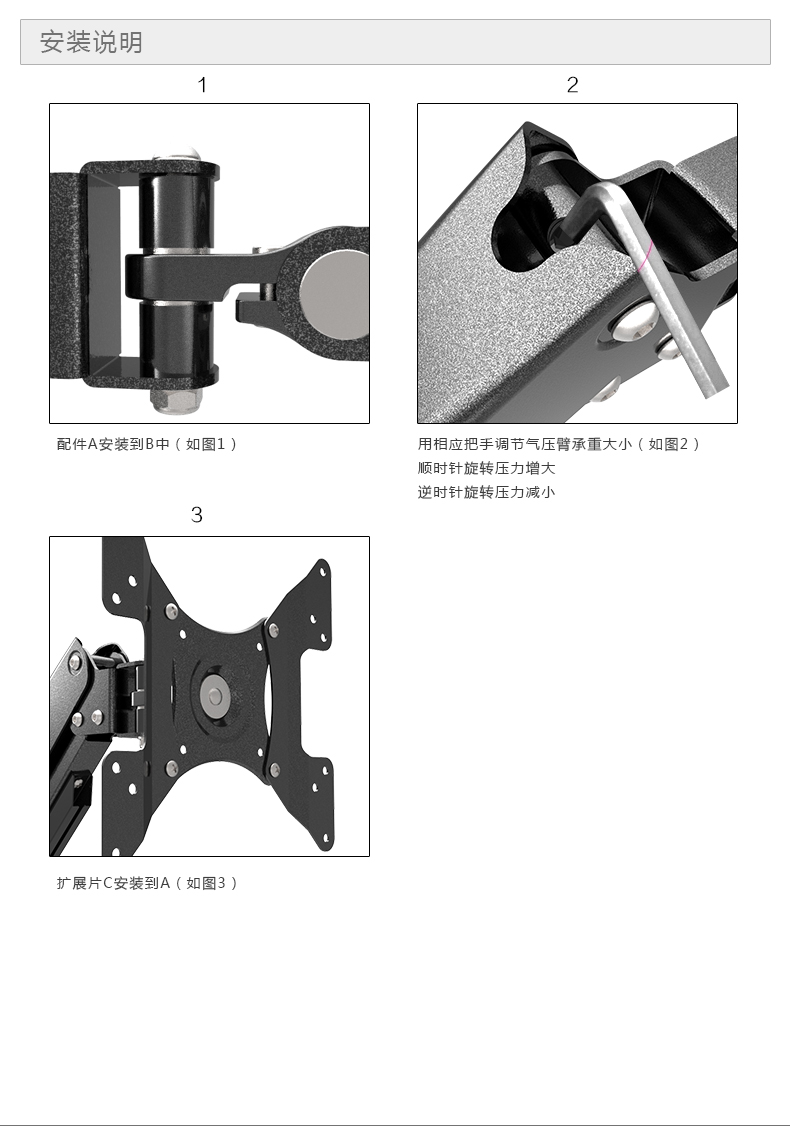 安装说明

1

配件A安装到B中（如图1）

2

用相应把手调节气压臂承重大小（如图2）
顺时针旋转压力增大
逆时针旋转压力减小

3

扩展片C安装到A（如图3）