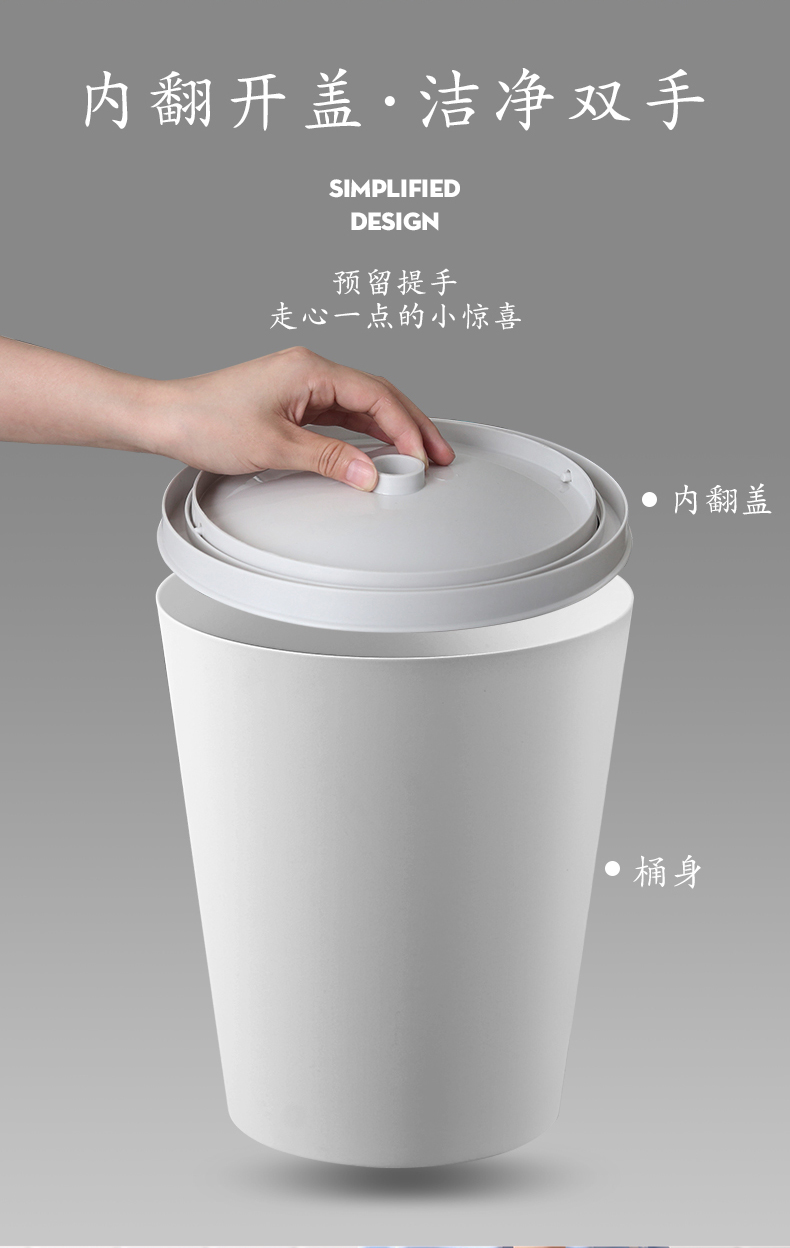 内翻开盖·洁净双手

SIMPLIFIED DESIGN

预留提手
走心一点的小惊喜

内翻盖

桶身