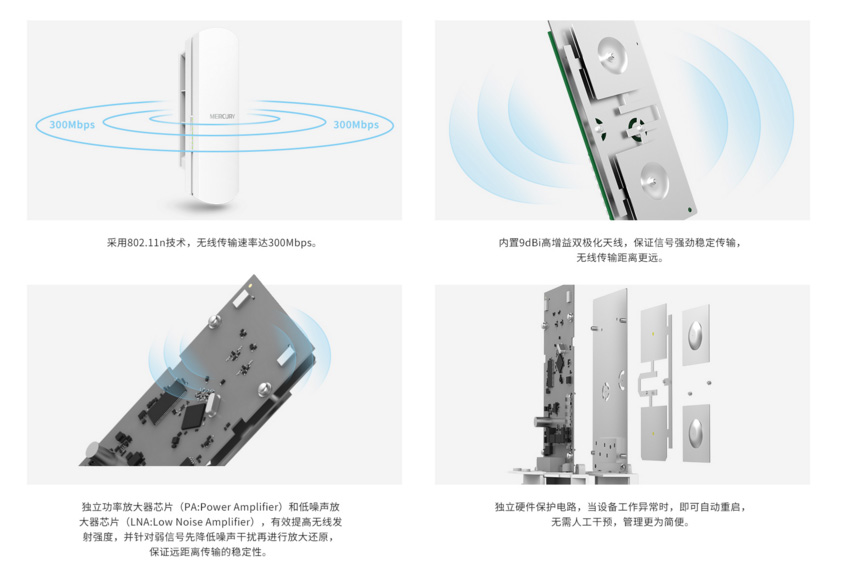 300Mbps
MERCURY
300Mbps

采用802.11n技术，无线传输速率达300Mbps。

内置9dBi高增益双极化天线，保证信号强劲稳定传输，无线传输距离更远。

独立功率放大器芯片（PA:Power Amplifier）和低噪声放大器芯片（LNA:Low Noise Amplifier），有效提高无线发射强度，并针对弱信号先降低噪声干扰再进行放大还原，保证远距离传输的稳定性。

独立硬件保护电路，当设备工作异常时，即可自动重启，无需人工干预，管理更为简便。