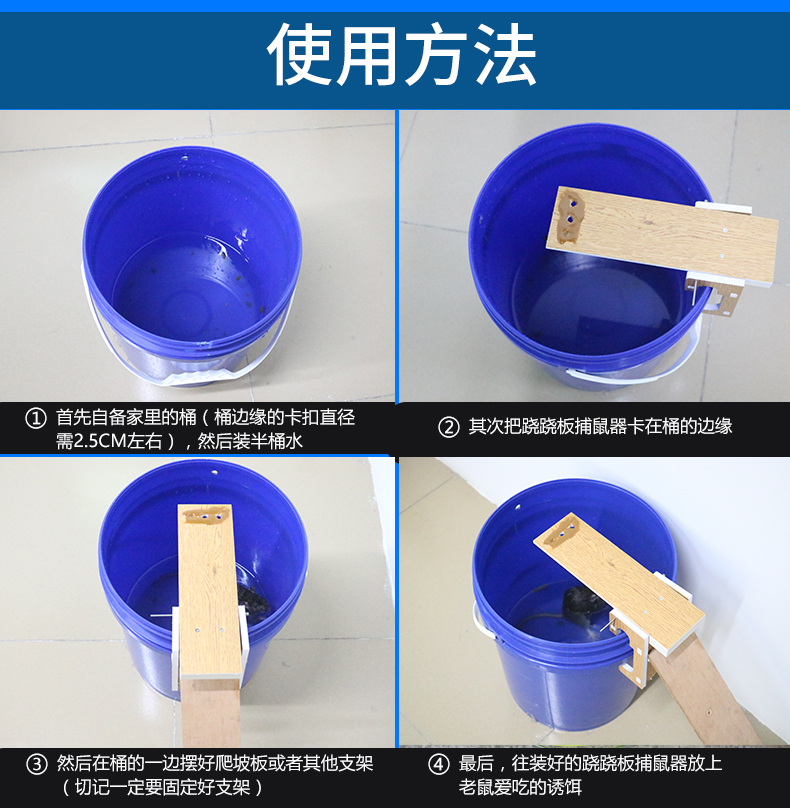 使用方法

① 首先自备家里的桶（桶边缘的卡扣直径需2.5CM左右），然后装半桶水

② 其次把跷跷板捕鼠器卡在桶的边缘

③ 然后在桶的一边摆好爬坡板或者其他支架（切记一定要固定好支架）

④ 最后，往装好的跷跷板捕鼠器放上老鼠爱吃的诱饵