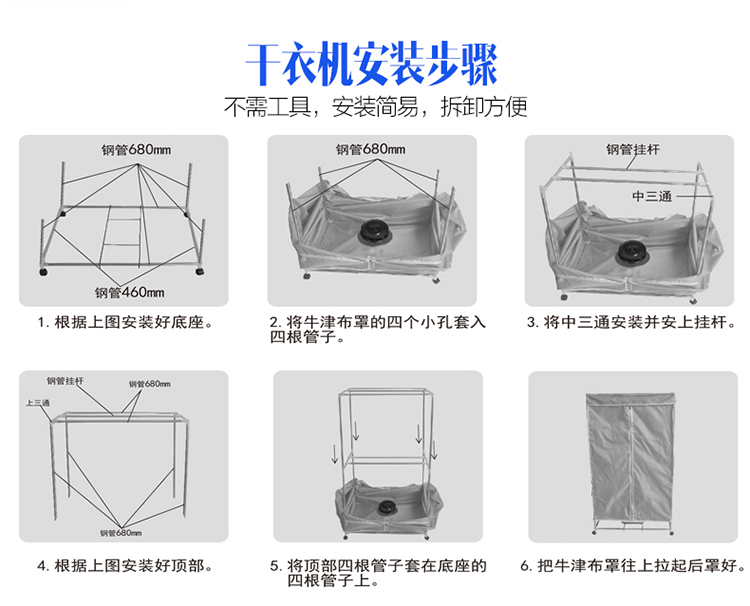 干衣机安装步骤

不需工具，安装简易，拆卸方便

钢管680mm

钢管460mm

1. 根据上图安装好底座。

钢管680mm

2. 将牛津布罩的四个小孔套入四根管子。

钢管挂杆

中三通

3. 将中三通安装并安上挂杆。

钢管挂杆

钢管680mm

上三通

钢管680mm

4. 根据上图安装好顶部。

5. 将顶部四根管子套在底座的四根管子上。

6. 把牛津布罩往上拉起后罩好。