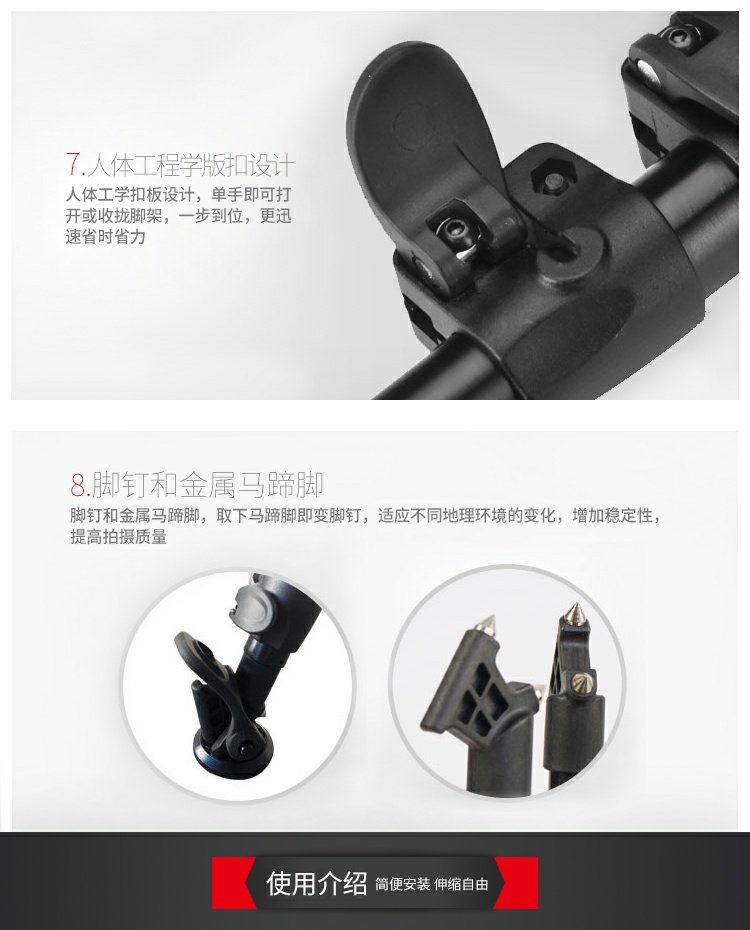 7.人体工程学版扣设计
人体工学扣板设计，单手即可打开或收拢脚架，一步到位，更迅速省时省力

8.脚钉和金属马蹄脚
脚钉和金属马蹄脚，取下马蹄脚即变脚钉，适应不同地理环境的变化，增加稳定性，提高拍摄质量

使用介绍 简便安装 伸缩自由