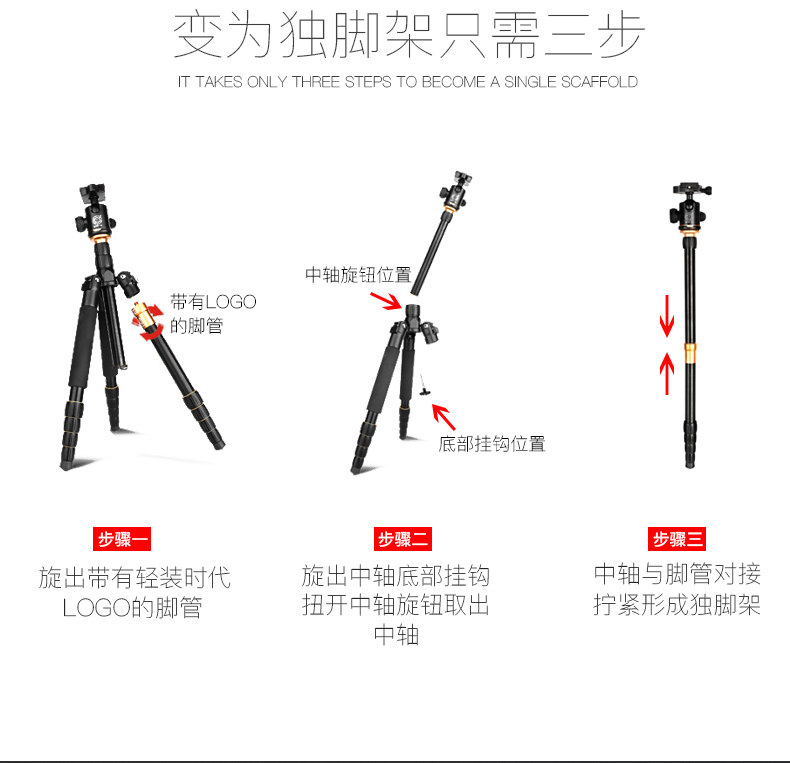 变为独脚架只需三步

IT TAKES ONLY THREE STEPS TO BECOME A SINGLE SCAFFOLD

带有LOGO的脚管

中轴旋钮位置

底部挂钩位置

步骤一

旋出带有轻装时代LOGO的脚管

步骤二

旋出中轴底部挂钩扭开中轴旋钮取出中轴

步骤三

中轴与脚管对接拧紧形成独脚架