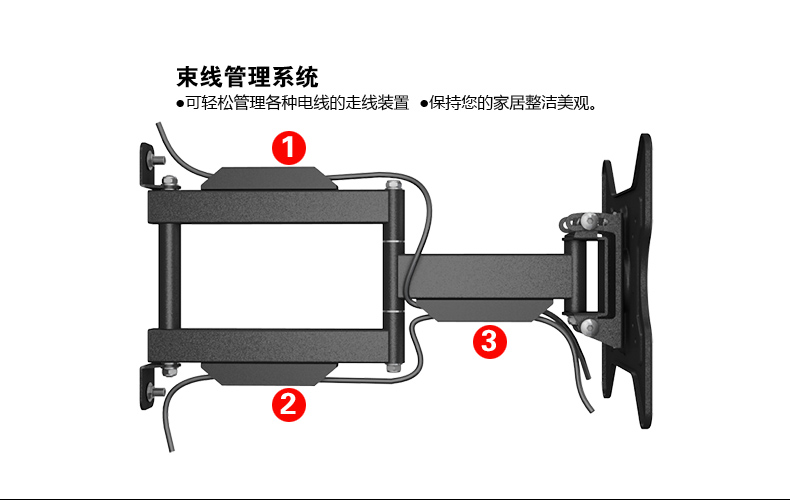 束线管理系统
●可轻松管理各种电线的走线装置 ●保持您的家居整洁美观。

1

2

3