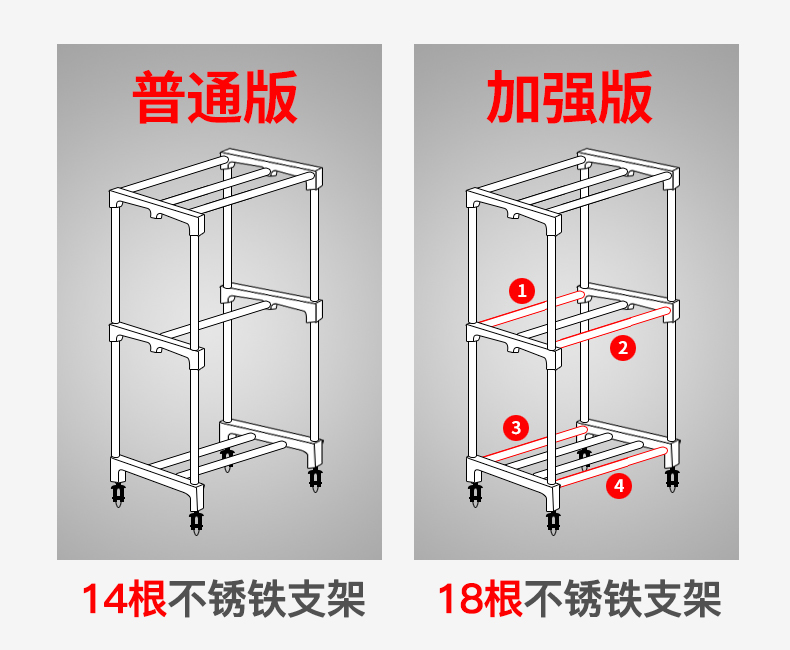 普通版

14根不锈铁支架

加强版

1
2
3
4

18根不锈铁支架