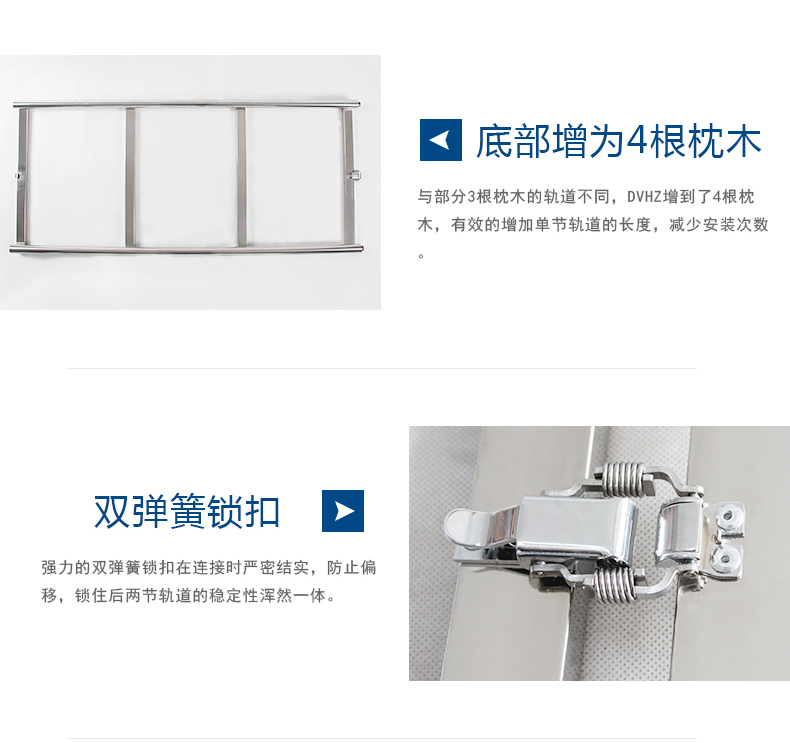 底部增为4根枕木

与部分3根枕木的轨道不同，DVHZ增到了4根枕木，有效的增加单节轨道的长度，减少安装次数。

双弹簧锁扣

强力的双弹簧锁扣在连接时严密结实，防止偏移，锁住后两节轨道的稳定性浑然一体。