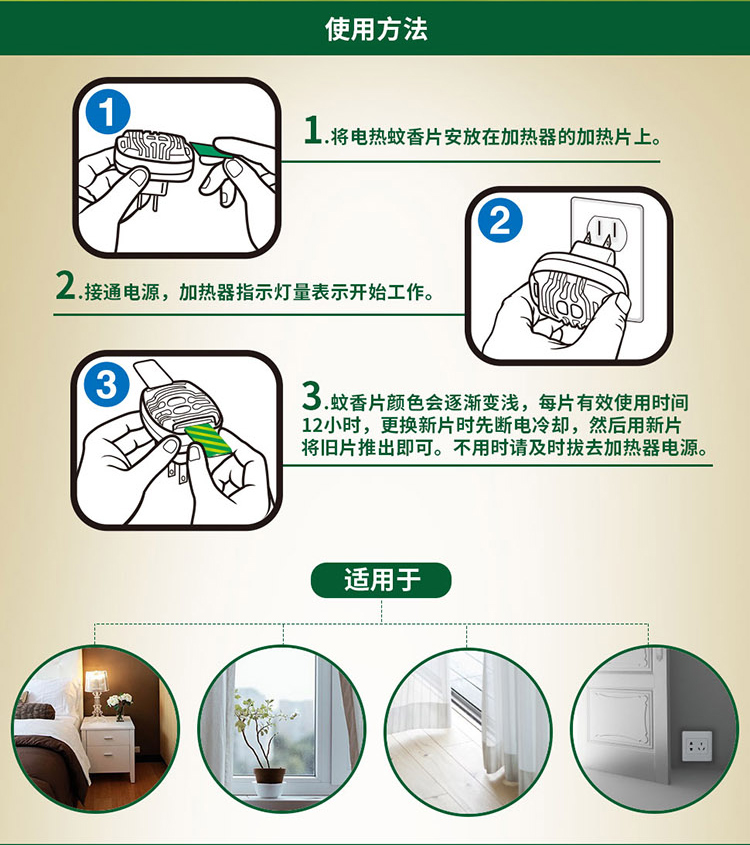 使用方法

1

1.将电热蚊香片安放在加热器的加热片上。

2

2.接通电源，加热器指示灯量表示开始工作。

3

3.蚊香片颜色会逐渐变浅，每片有效使用时间12小时，更换新片时先断电冷却，然后用新片将旧片推出即可。不用时请及时拔去加热器电源。

适用于