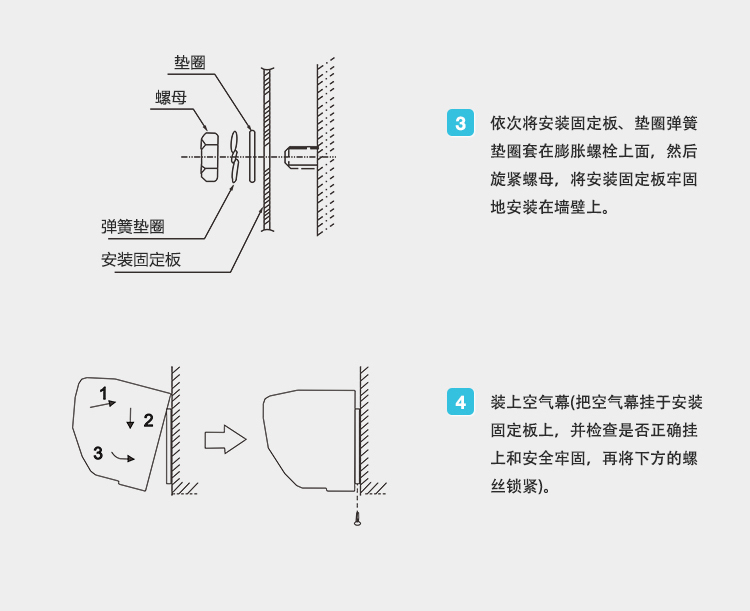 垫圈

螺母

弹簧垫圈

安装固定板

3 依次将安装固定板、垫圈弹簧垫圈套在膨胀螺栓上面，然后旋紧螺母，将安装固定板牢固地安装在墙壁上。

1

2

3

4 装上空气幕(把空气幕挂于安装固定板上，并检查是否正确挂上和安全牢固，再将下方的螺丝锁紧)。