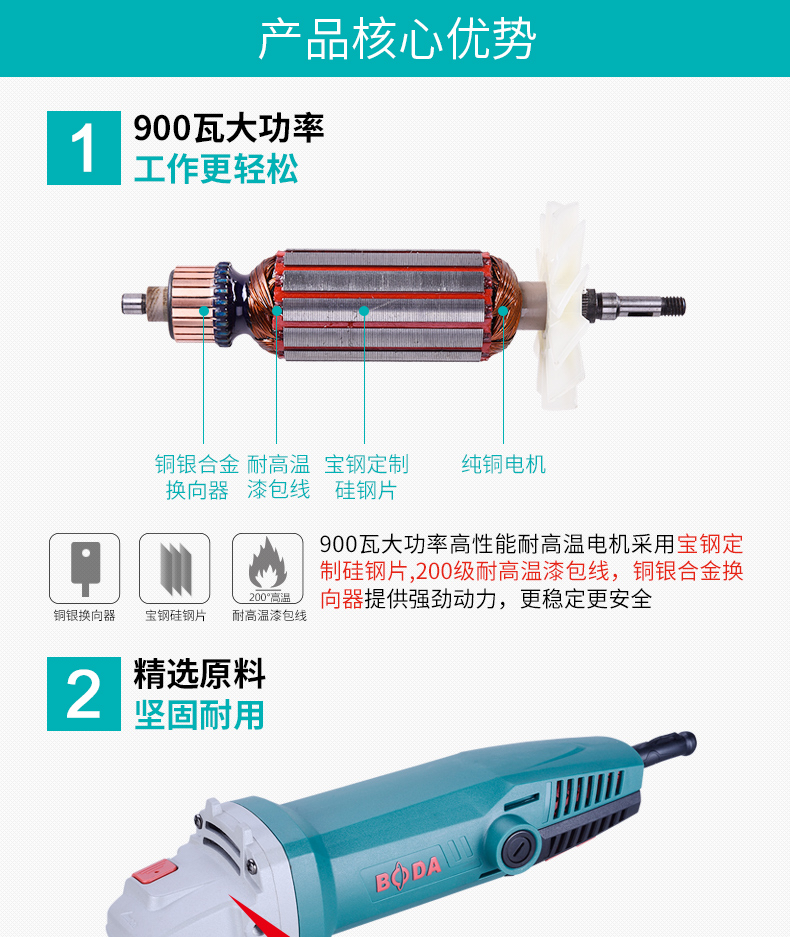 产品核心优势

1
900瓦大功率
工作更轻松

铜银合金换向器
耐高温漆包线
宝钢定制硅钢片
纯铜电机

铜银换向器
宝钢硅钢片
200°高温
耐高温漆包线

900瓦大功率高性能耐高温电机采用宝钢定制硅钢片,200级耐高温漆包线，铜银合金换向器提供强劲动力，更稳定更安全

2
精选原料
坚固耐用

BODA