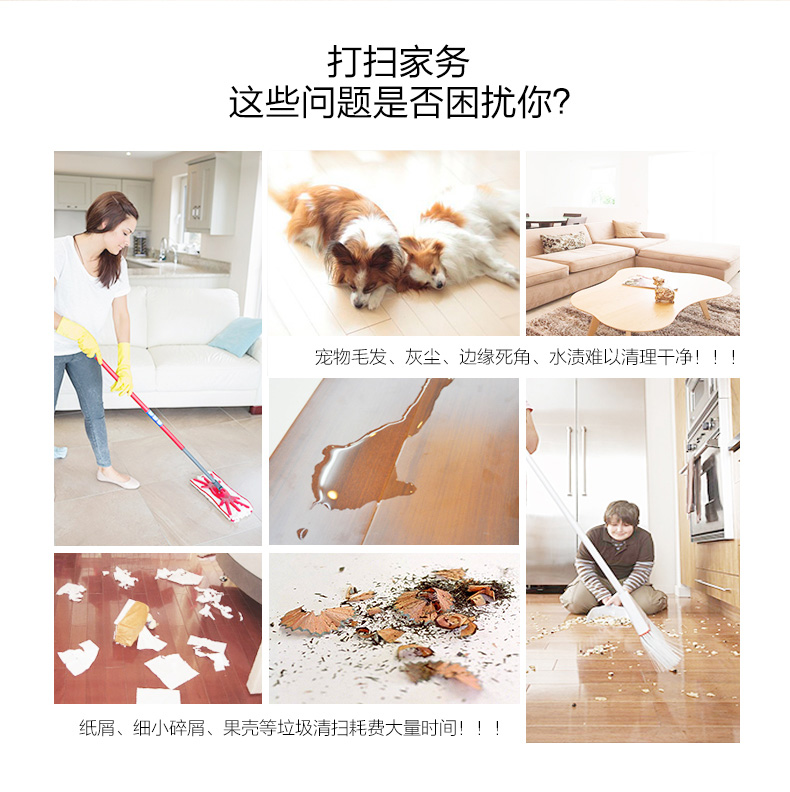 打扫家务
这些问题是否困扰你?

宠物毛发、灰尘、边缘死角、水渍难以清理干净！！！

纸屑、细小碎屑、果壳等垃圾清扫耗费大量时间！！！