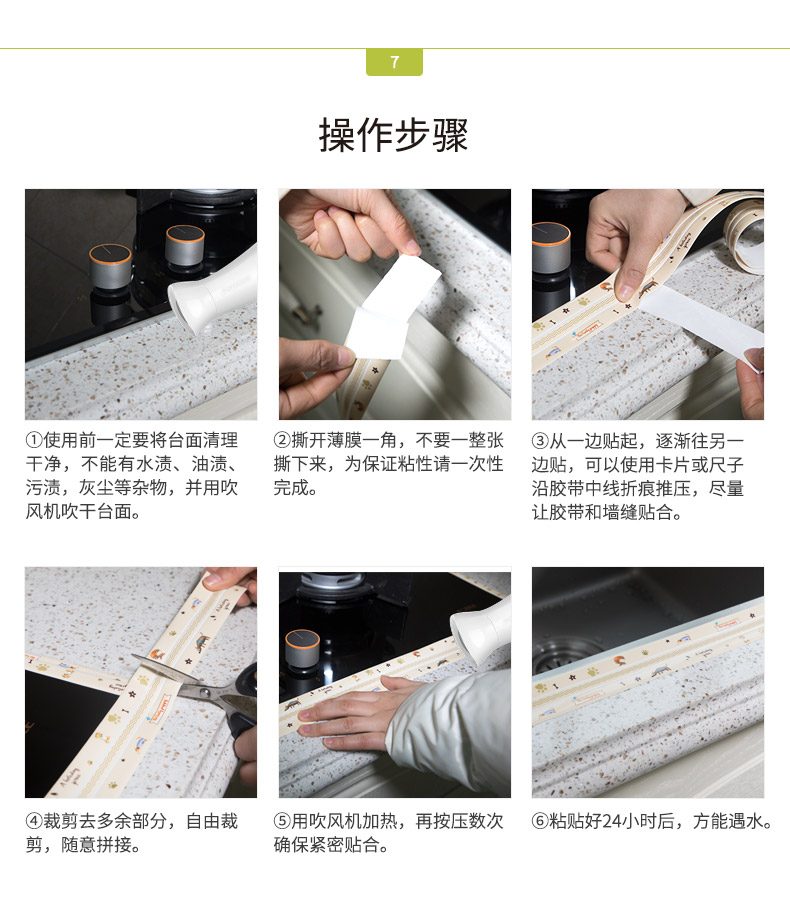 7

操作步骤

①使用前一定要将台面清理干净，不能有水渍、油渍、污渍，灰尘等杂物，并用吹风机吹干台面。

②撕开薄膜一角，不要一整张撕下来，为保证粘性请一次性完成。

③从一边贴起，逐渐往另一边贴，可以使用卡片或尺子沿胶带中线折痕推压，尽量让胶带和墙缝贴合。

④裁剪去多余部分，自由裁剪，随意拼接。

⑤用吹风机加热，再按压数次确保紧密贴合。

⑥粘贴好24小时后，方能遇水。