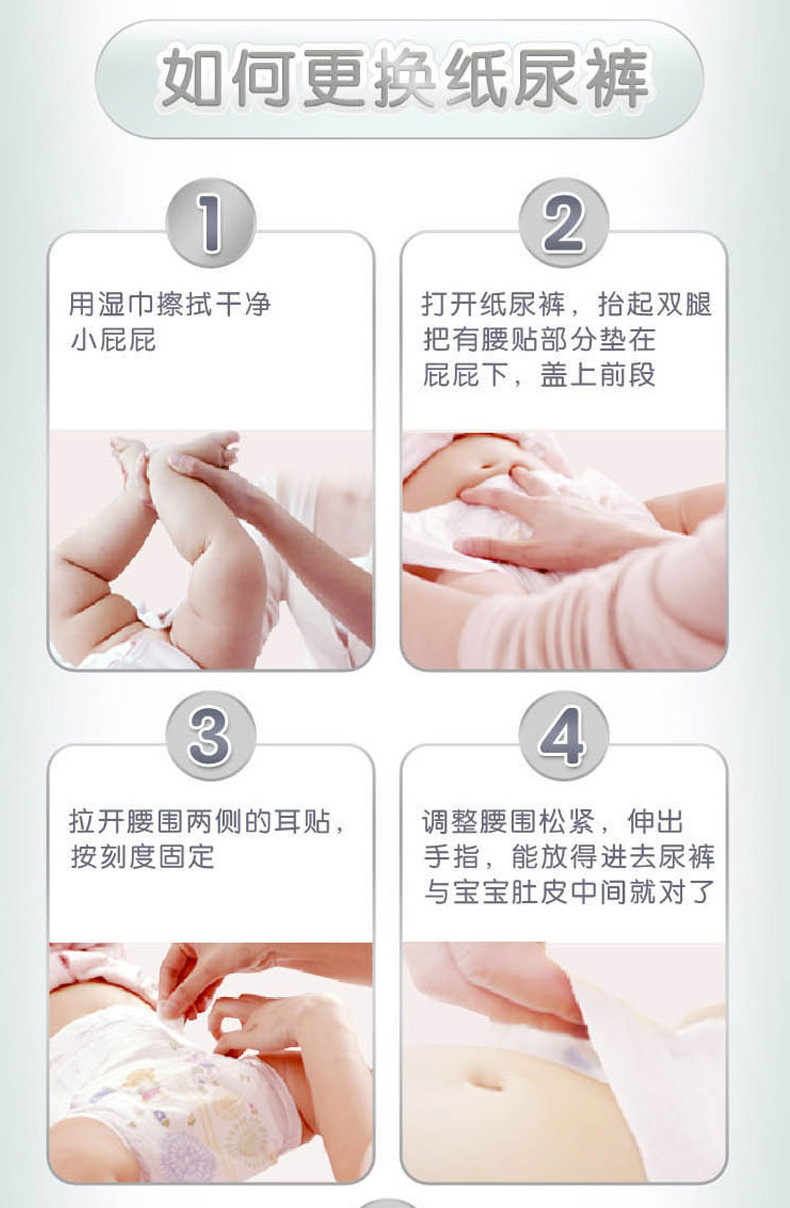 如何更换纸尿裤

1

用湿巾擦拭干净小屁屁

2

打开纸尿裤，抬起双腿把有腰贴部分垫在屁屁下，盖上前段

3

拉开腰围两侧的耳贴，按刻度固定

4

调整腰围松紧，伸出手指，能放得进去尿裤与宝宝肚皮中间就对了