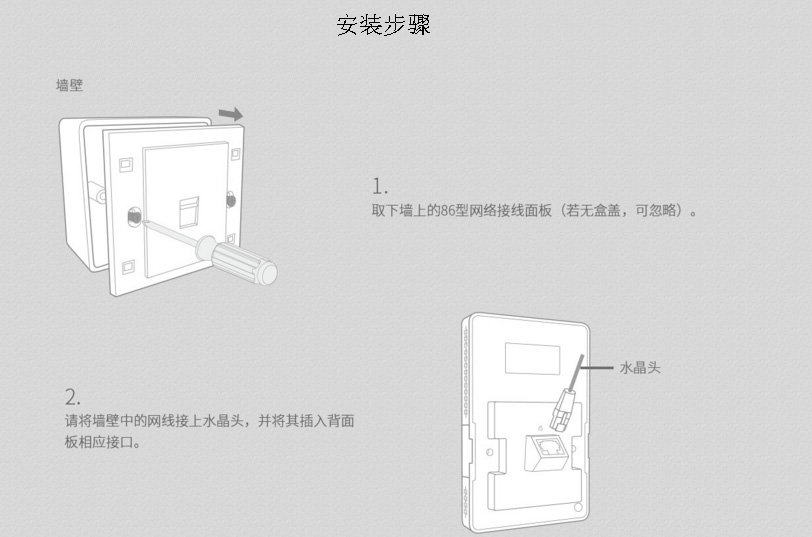 安装步骤

墙壁

1.
取下墙上的86型网络接线面板（若无盒盖，可忽略）。

水晶头

2.
请将墙壁中的网线接上水晶头，并将其插入背面板相应接口。