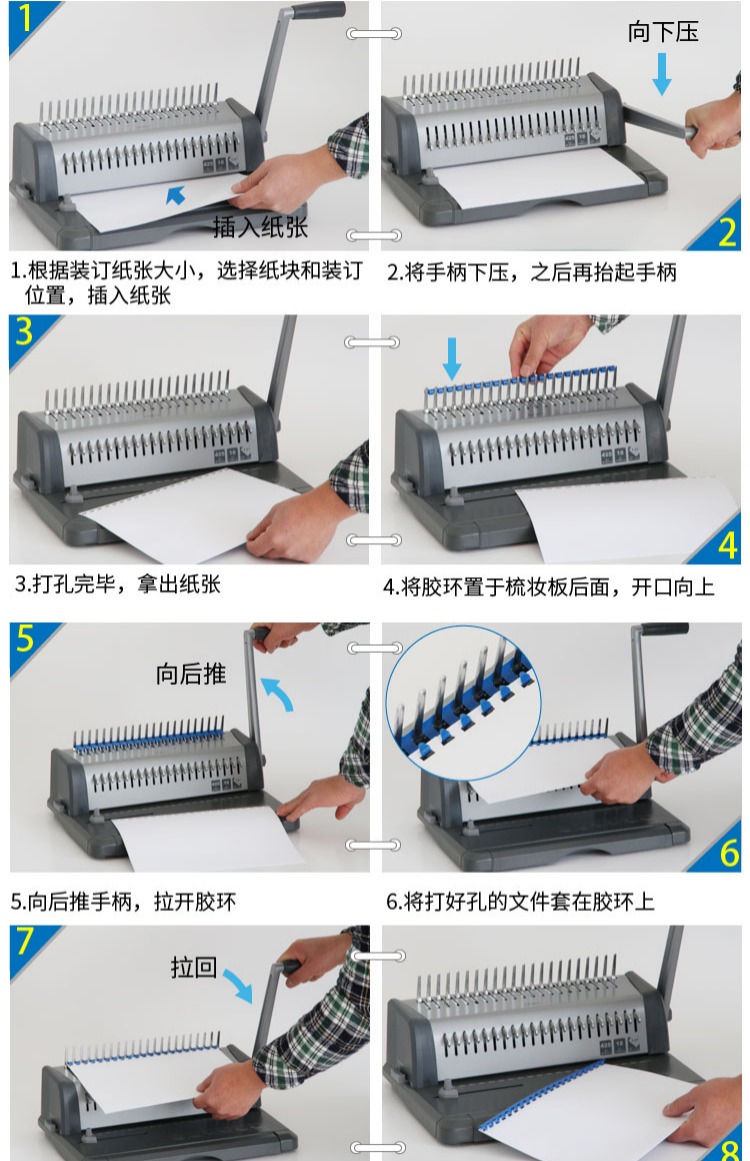 1

插入纸张

向下压

2

1.根据装订纸张大小，选择纸块和装订位置，插入纸张

2.将手柄下压，之后再抬起手柄

3

4

3.打孔完毕，拿出纸张

4.将胶环置于梳妆板后面，开口向上

5

向后推

6

5.向后推手柄，拉开胶环

6.将打好孔的文件套在胶环上

7

拉回

8