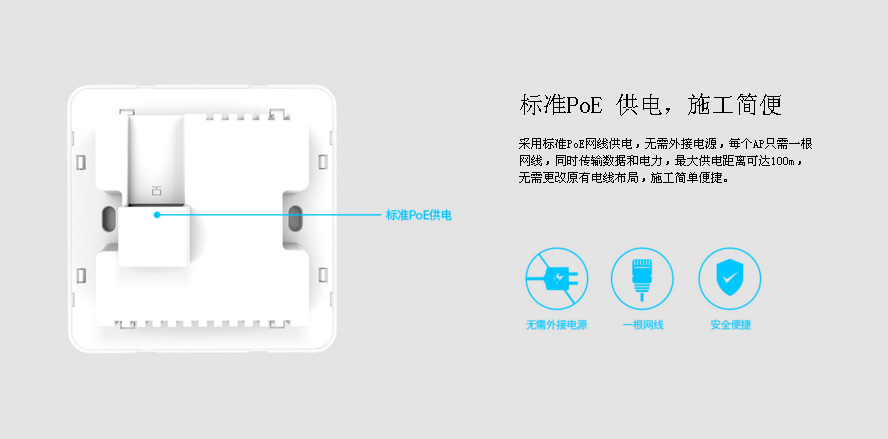 标准PoE供电

标准PoE 供电，施工简便

采用标准PoE网线供电，无需外接电源，每个AP只需一根网线，同时传输数据和电力，最大供电距离可达100m，无需更改原有电线布局，施工简单便捷。

无需外接电源

一根网线

安全便捷