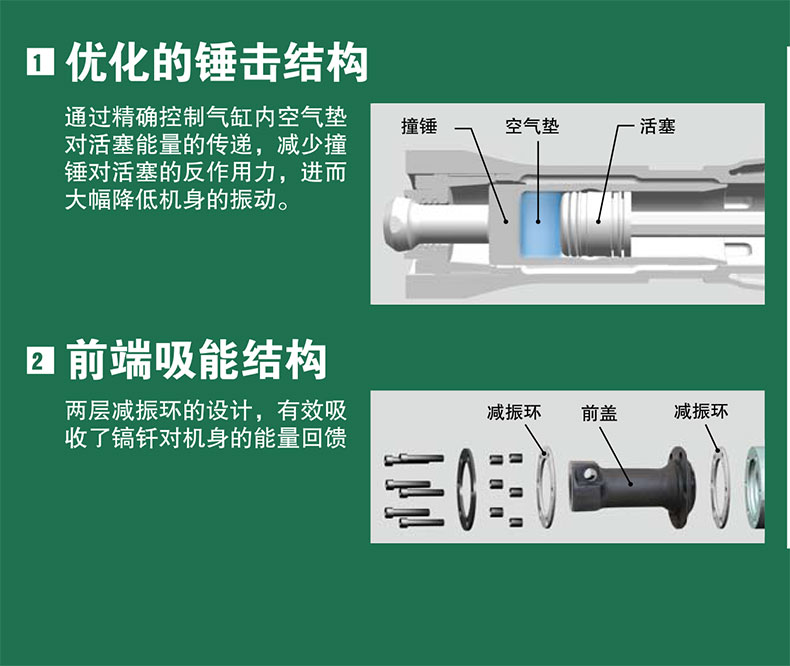 1 优化的锤击结构

通过精确控制气缸内空气垫对活塞能量的传递，减少撞锤对活塞的反作用力，进而大幅降低机身的振动。

撞锤
空气垫
活塞

2 前端吸能结构

两层减振环的设计，有效吸收了镐钎对机身的能量回馈

减振环
前盖
减振环