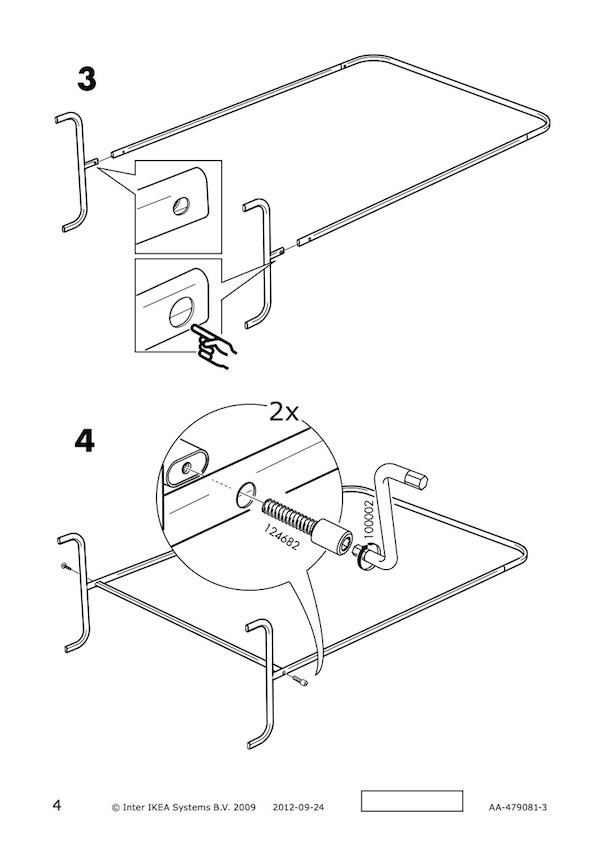 3

4

2x

124682

100002

4 © Inter IKEA Systems B.V. 2009 2012-09-24 AA-479081-3