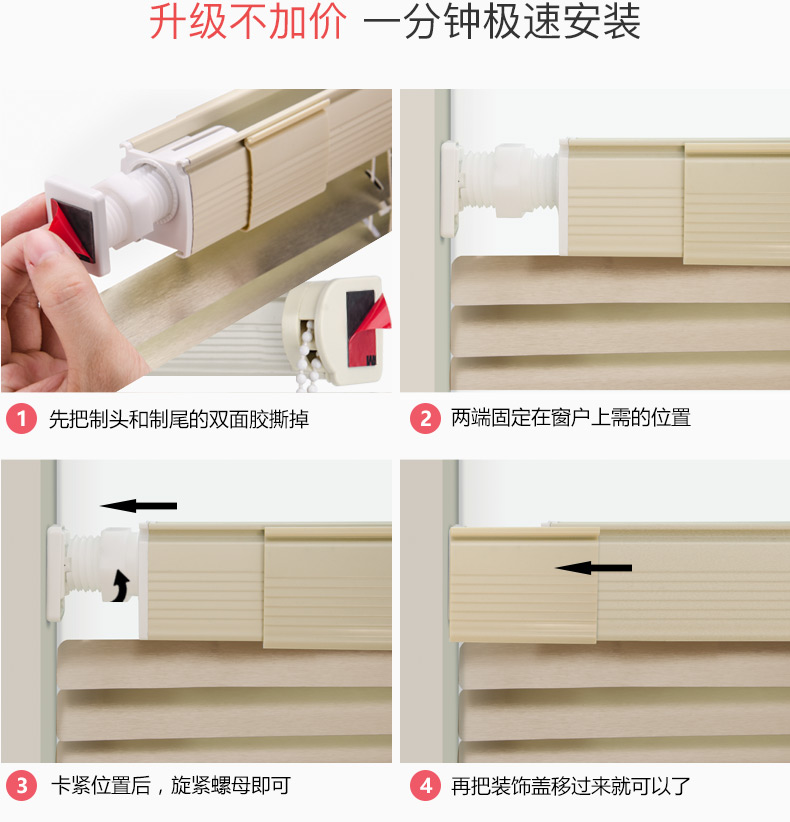 升级不加价 一分钟极速安装

1 先把制头和制尾的双面胶撕掉

2 两端固定在窗户上需的位置

3 卡紧位置后，旋紧螺母即可

4 再把装饰盖移过来就可以了