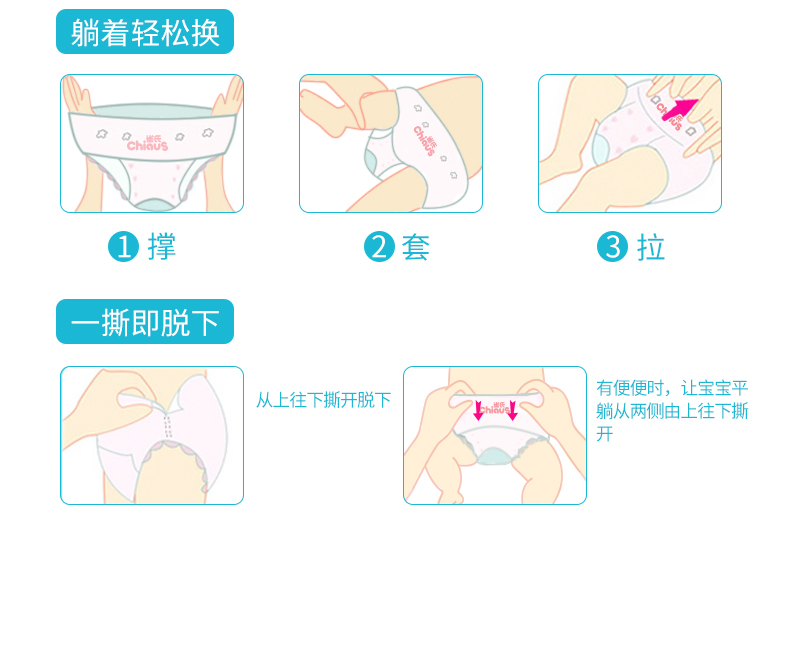 躺着轻松换

雀氏 Chiaus

雀氏 Chiaus

雀氏 Chiaus

1 撑

2 套

3 拉

一撕即脱下

从上往下撕开脱下

雀氏 Chiaus

有便便时，让宝宝平躺从两侧由上往下撕开