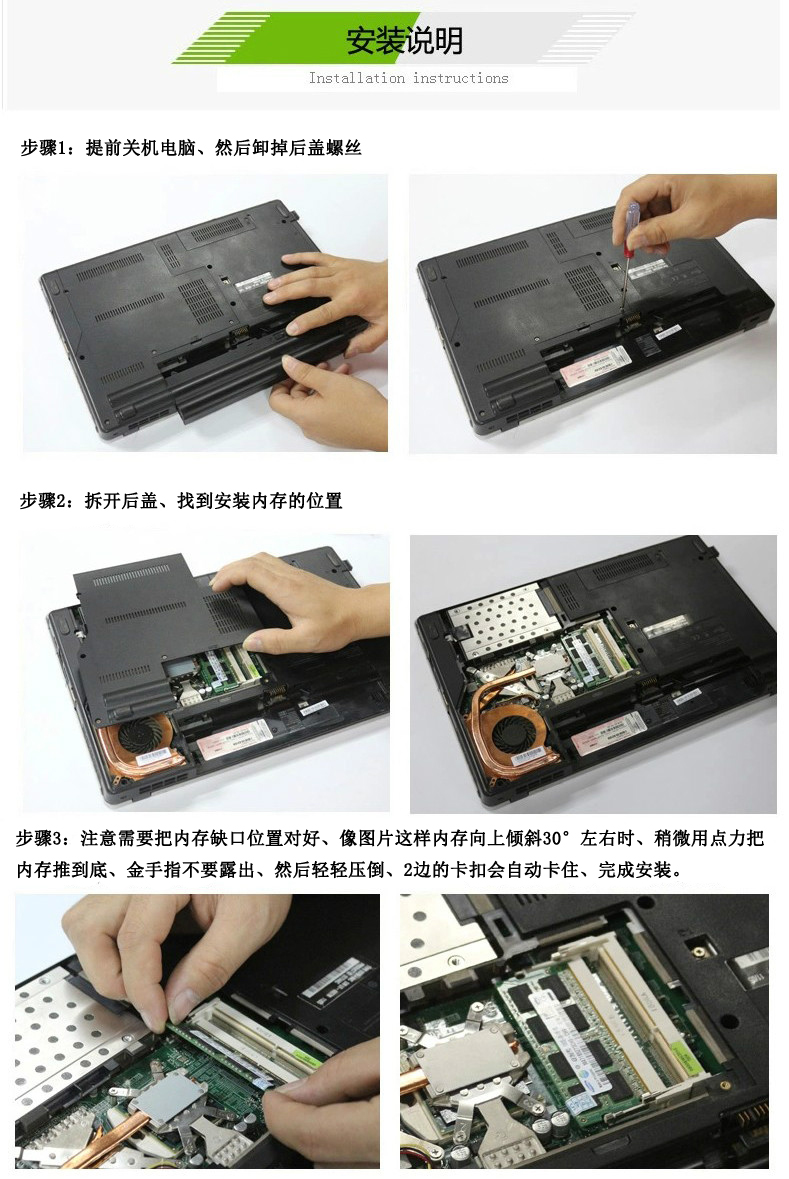 安装说明

Installation instructions

步骤1：提前关机电脑、然后卸掉后盖螺丝

步骤2：拆开后盖、找到安装内存的位置

步骤3：注意需要把内存缺口位置对好、像图片这样内存向上倾斜30°左右时、稍微用点力把内存推到底、金手指不要露出、然后轻轻压倒、2边的卡扣会自动卡住、完成安装。