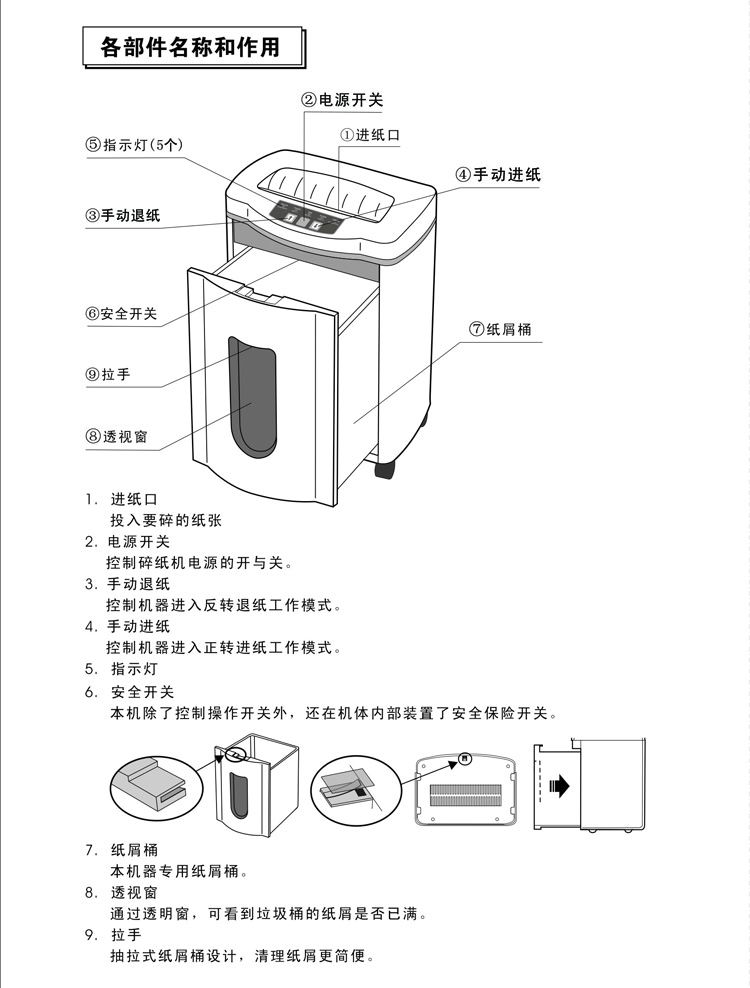 各部件名称和作用

②电源开关
①进纸口
⑤指示灯(5个)
④手动进纸
③手动退纸
⑥安全开关
⑦纸屑桶
⑨拉手
⑧透视窗

1. 进纸口
投入要碎的纸张
2. 电源开关
控制碎纸机电源的开与关。
3. 手动退纸
控制机器进入反转退纸工作模式。
4. 手动进纸
控制机器进入正转进纸工作模式。
5. 指示灯
6. 安全开关
本机除了控制操作开关外，还在机体内部装置了安全保险开关。

7. 纸屑桶
本机器专用纸屑桶。
8. 透视窗
通过透明窗，可看到垃圾桶的纸屑是否已满。
9. 拉手
抽拉式纸屑桶设计，清理纸屑更简便。