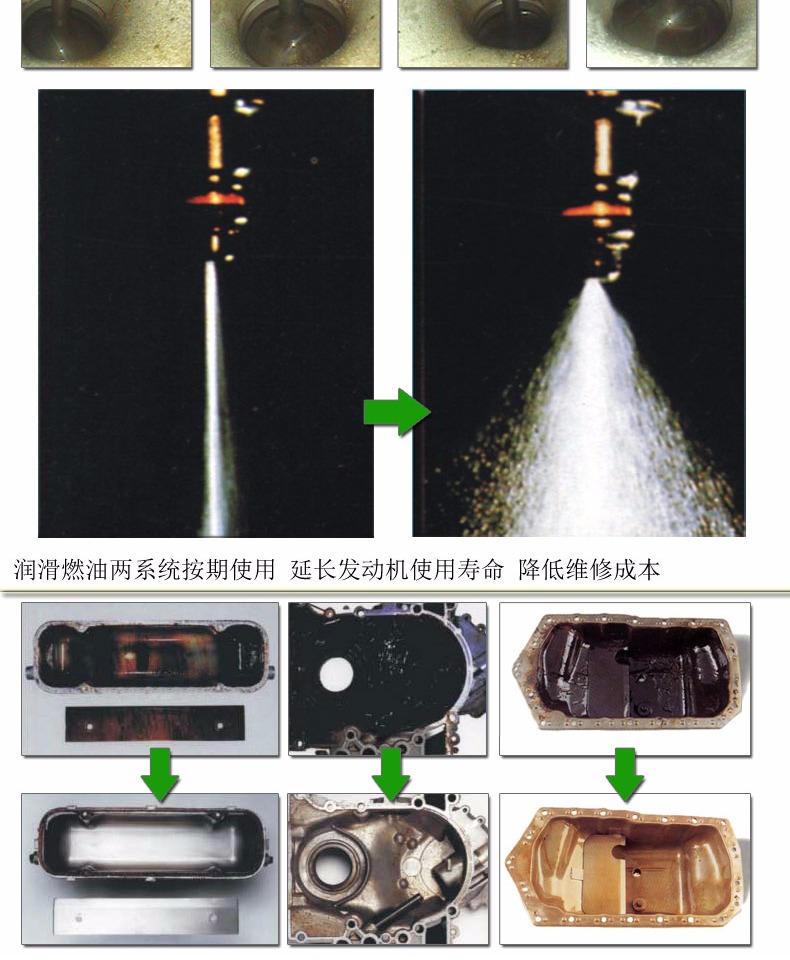 润滑燃油两系统按期使用 延长发动机使用寿命 降低维修成本