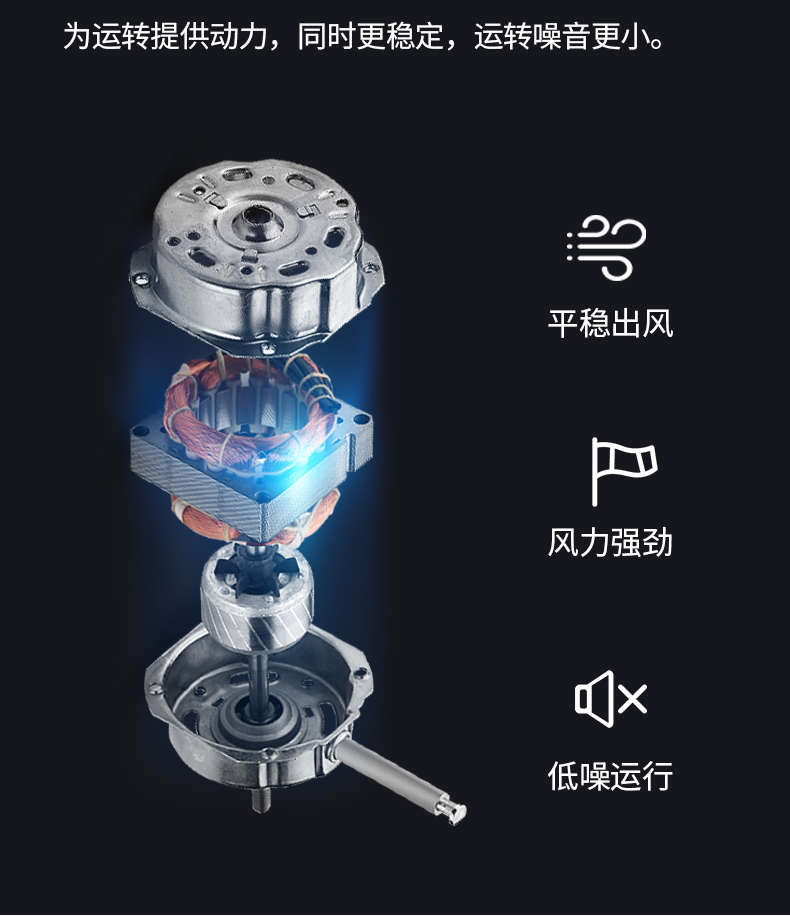 为运转提供动力，同时更稳定，运转噪音更小。

平稳出风

风力强劲

低噪运行