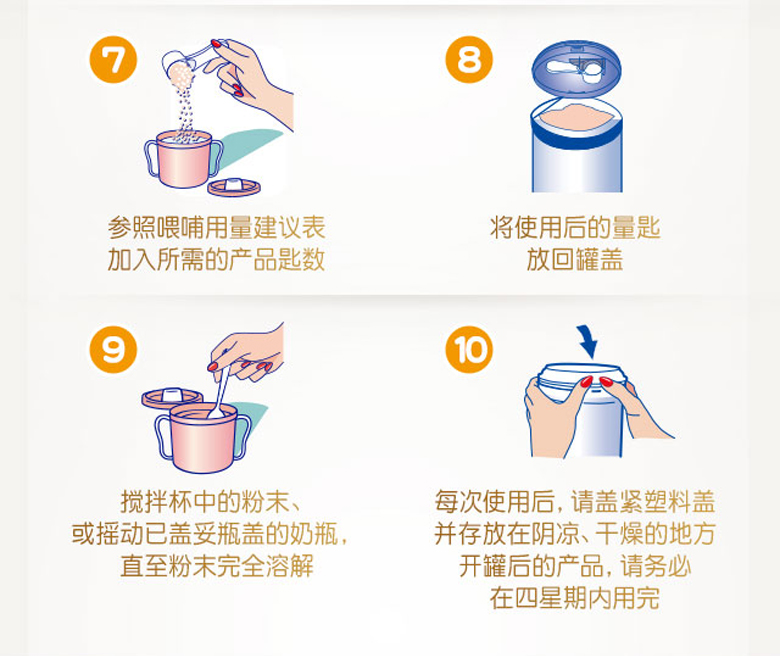 7

参照喂哺用量建议表
加入所需的产品匙数

8

将使用后的量匙
放回罐盖

9

搅拌杯中的粉末、
或摇动已盖妥瓶盖的奶瓶，
直至粉末完全溶解

10

每次使用后，请盖紧塑料盖
并存放在阴凉、干燥的地方
开罐后的产品，请务必
在四星期内用完