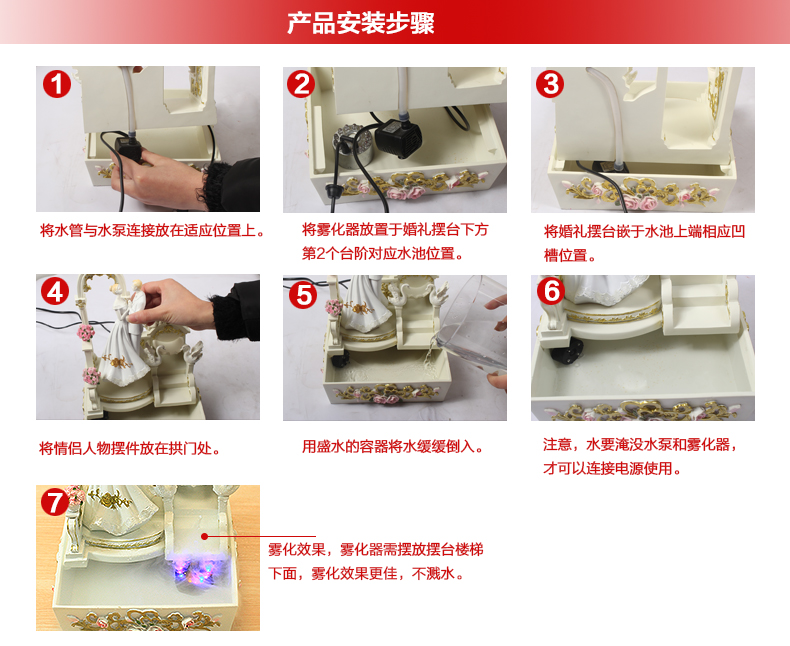 产品安装步骤

1
将水管与水泵连接放在适应位置上。

2
将雾化器放置于婚礼摆台下方第2个台阶对应水池位置。

3
将婚礼摆台嵌于水池上端相应凹槽位置。

4
将情侣人物摆件放在拱门处。

5
用盛水的容器将水缓缓倒入。

6
注意，水要淹没水泵和雾化器，才可以连接电源使用。

7
雾化效果，雾化器需摆放摆台楼梯下面，雾化效果更佳，不溅水。