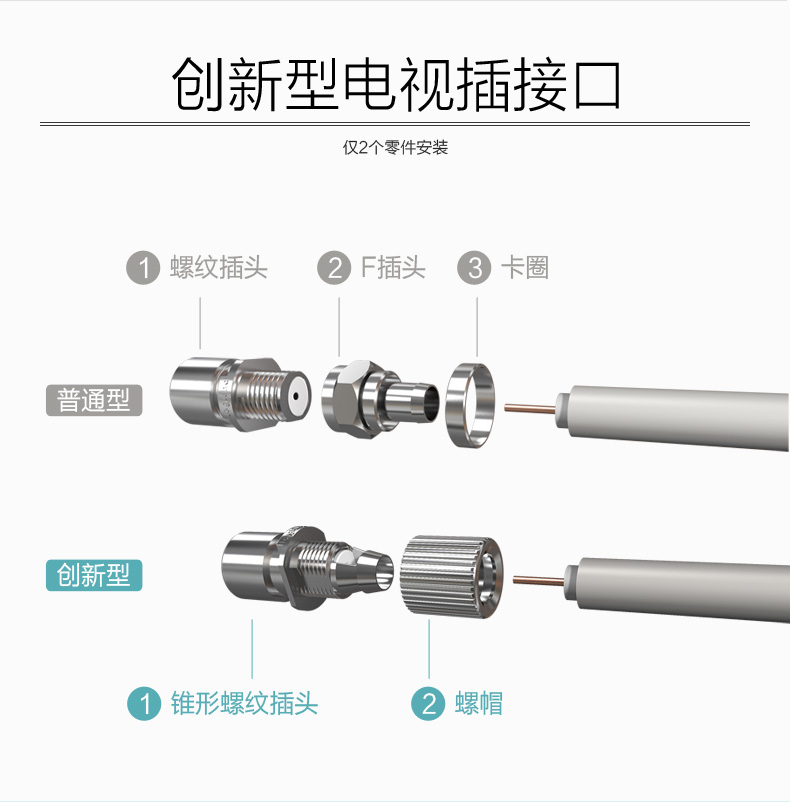 创新型电视插接口

仅2个零件安装

1 螺纹插头
2 F插头
3 卡圈

普通型

创新型

1 锥形螺纹插头
2 螺帽