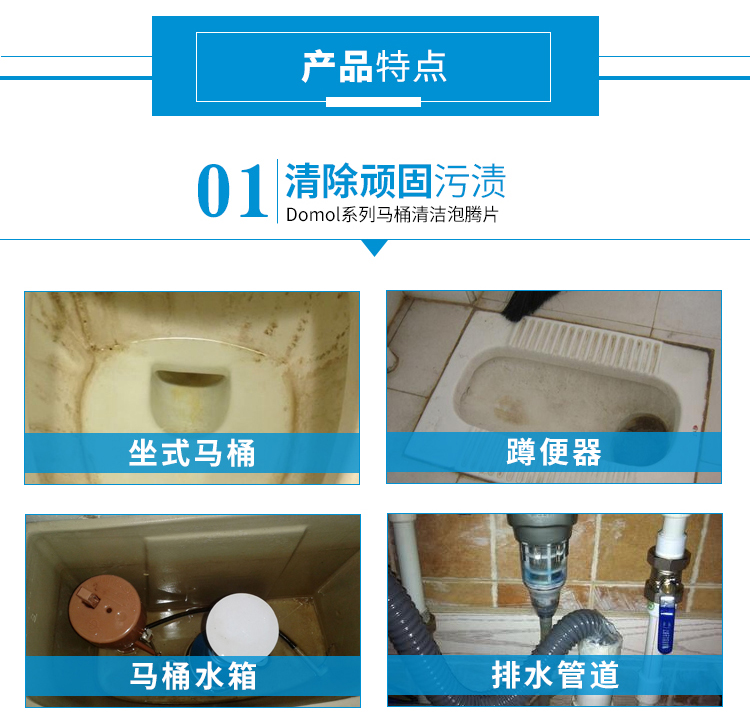 产品特点

01 清除顽固污渍
Domol系列马桶清洁泡腾片

坐式马桶

蹲便器

马桶水箱

排水管道