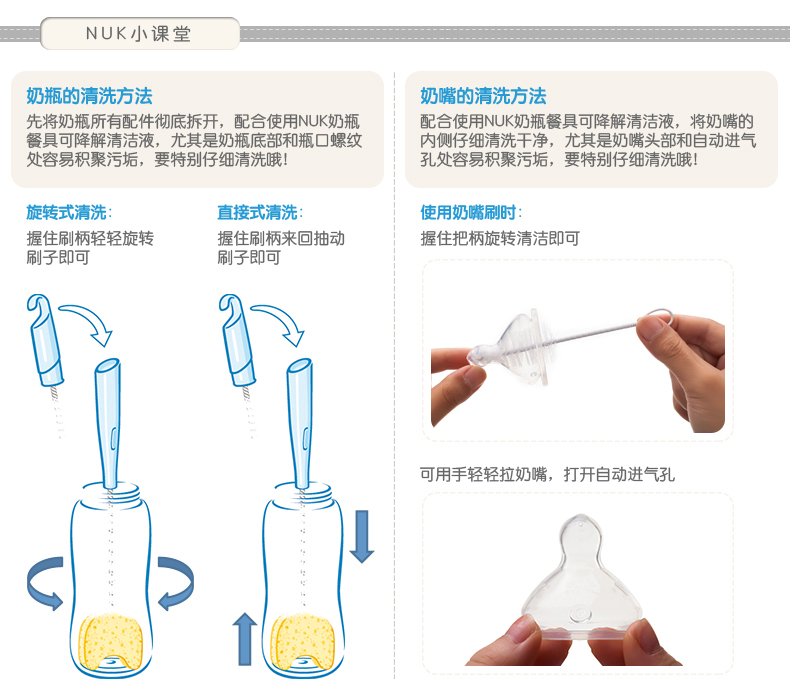 NUK小课堂

奶瓶的清洗方法

先将奶瓶所有配件彻底拆开，配合使用NUK奶瓶餐具可降解清洁液，尤其是奶瓶底部和瓶口螺纹处容易积聚污垢，要特别仔细清洗哦！

旋转式清洗：

握住刷柄轻轻旋转刷子即可

直接式清洗：

握住刷柄来回抽动刷子即可

奶嘴的清洗方法

配合使用NUK奶瓶餐具可降解清洁液，将奶嘴的内侧仔细清洗干净，尤其是奶嘴头部和自动进气孔处容易积聚污垢，要特别仔细清洗哦！

使用奶嘴刷时：

握住把柄旋转清洁即可

可用手轻轻拉奶嘴，打开自动进气孔