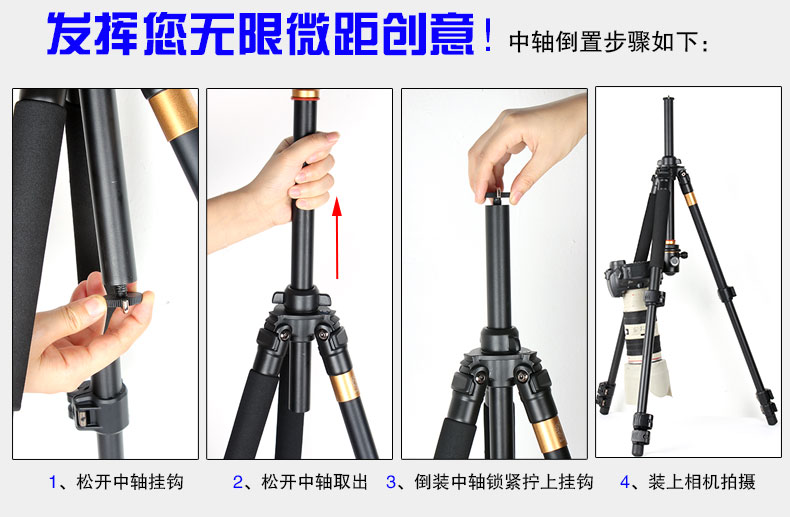 发挥您无限微距创意！中轴倒置步骤如下：

1、松开中轴挂钩

2、松开中轴取出

3、倒装中轴锁紧拧上挂钩

4、装上相机拍摄