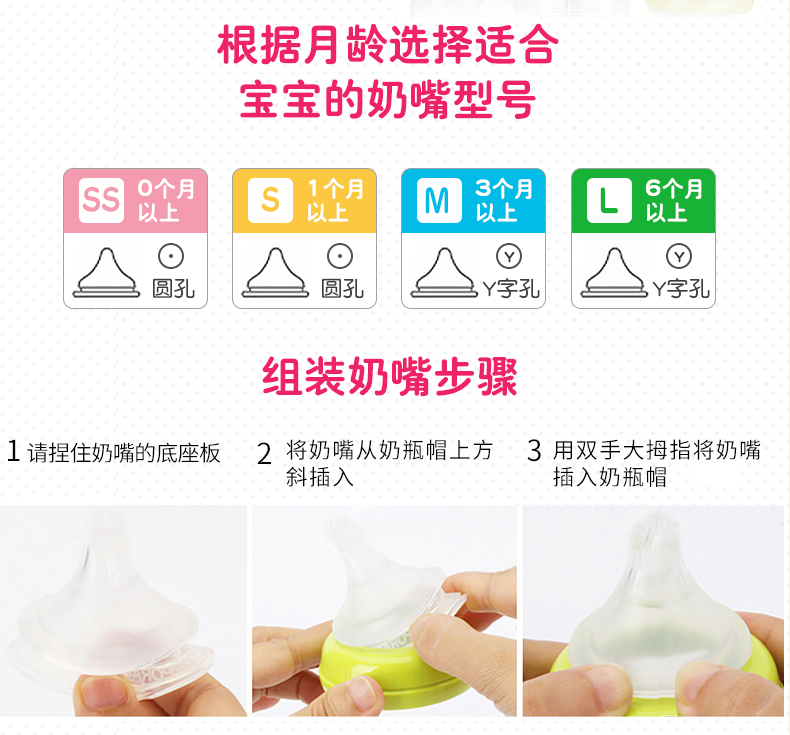 根据月龄选择适合
宝宝的奶嘴型号

SS 0个月以上
圆孔

S 1个月以上
圆孔

M 3个月以上
Y
Y字孔

L 6个月以上
Y
Y字孔

组装奶嘴步骤

1 请捏住奶嘴的底座板

2 将奶嘴从奶瓶帽上方斜插入

3 用双手大拇指将奶嘴插入奶瓶帽