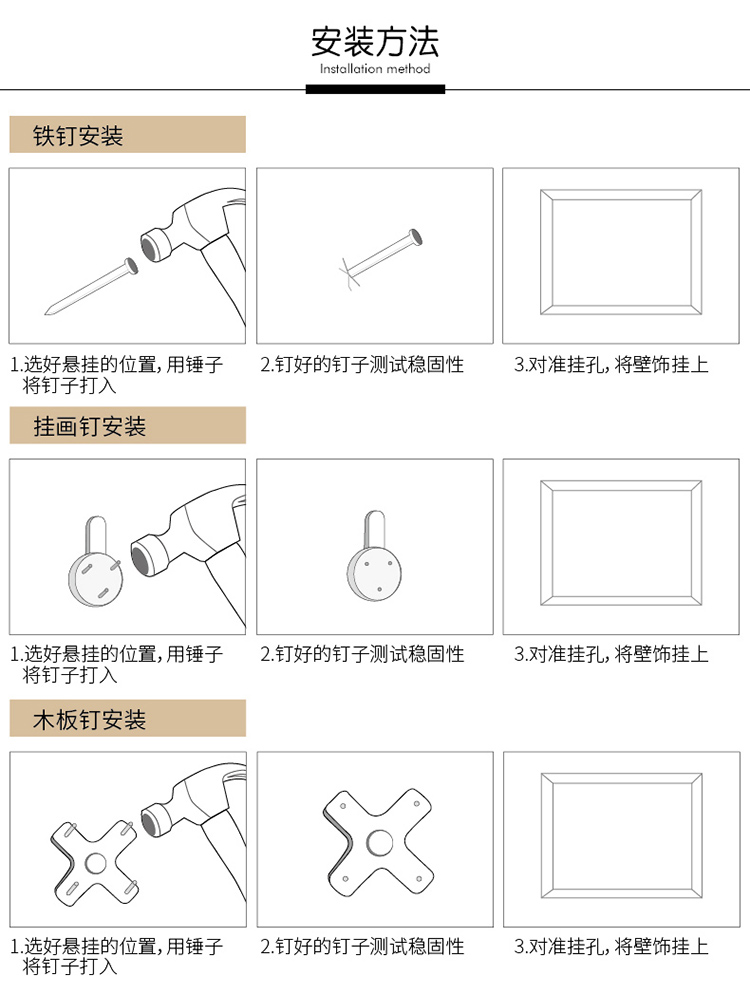 安装方法
Installation method

铁钉安装

1.选好悬挂的位置，用锤子将钉子打入

2.钉好的钉子测试稳固性

3.对准挂孔，将壁饰挂上

挂画钉安装

1.选好悬挂的位置，用锤子将钉子打入

2.钉好的钉子测试稳固性

3.对准挂孔，将壁饰挂上

木板钉安装

1.选好悬挂的位置，用锤子将钉子打入

2.钉好的钉子测试稳固性

3.对准挂孔，将壁饰挂上