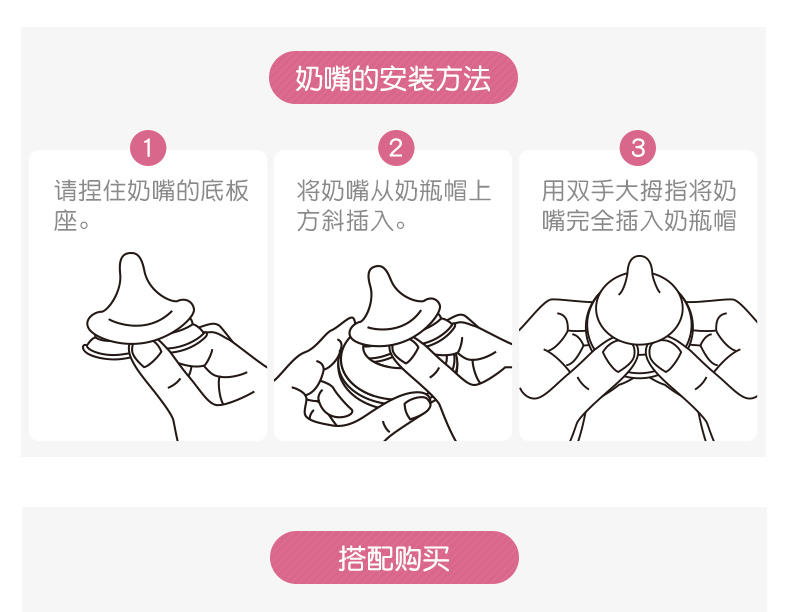 奶嘴的安装方法

1
请捏住奶嘴的底板座。

2
将奶嘴从奶瓶帽上方斜插入。

3
用双手大拇指将奶嘴完全插入奶瓶帽

搭配购买