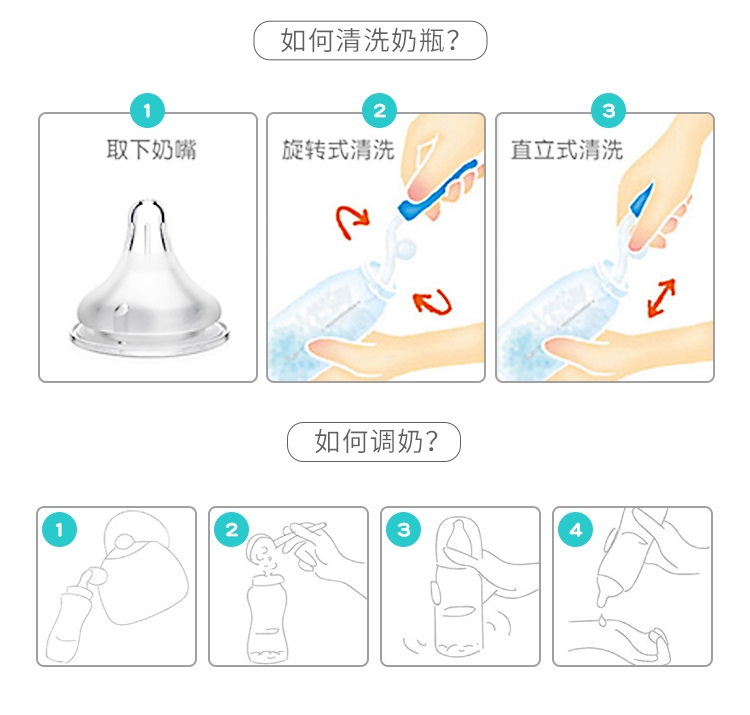 如何清洗奶瓶？

1
取下奶嘴

2
旋转式清洗

3
直立式清洗

如何调奶？

1

2

3

4