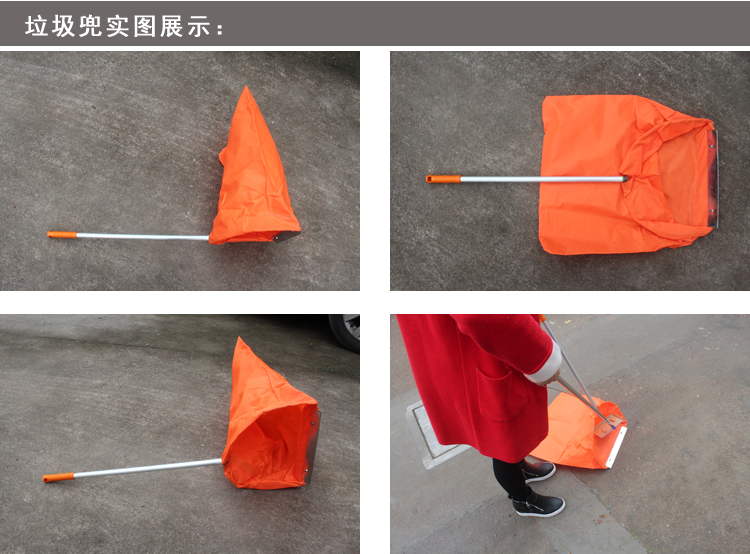 垃圾兜实图展示：