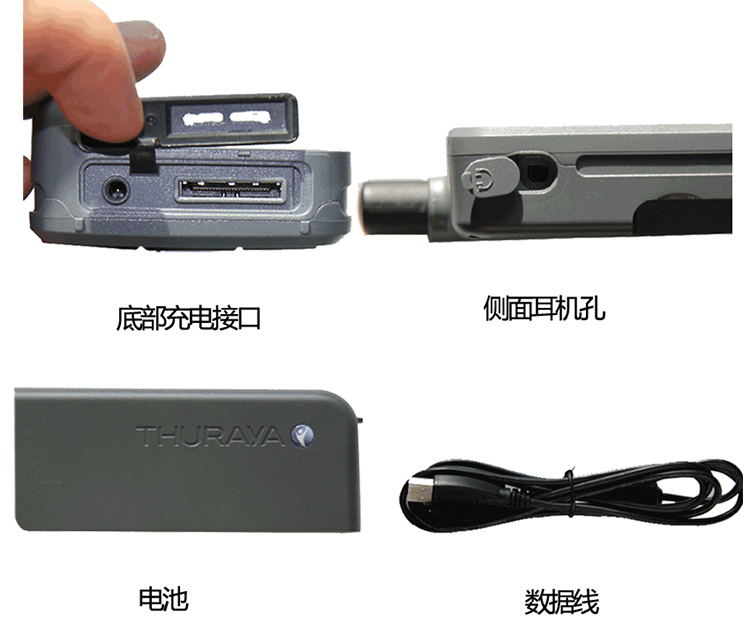 底部充电接口

侧面耳机孔

THURAYA

电池

数据线