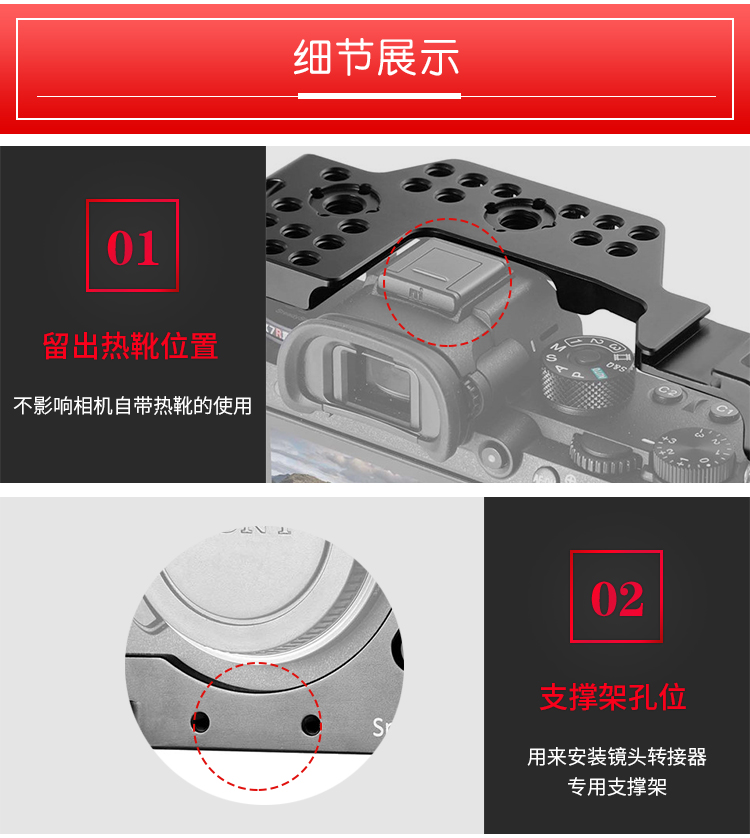 细节展示

01

留出热靴位置

不影响相机自带热靴的使用

02

支撑架孔位

用来安装镜头转接器专用支撑架