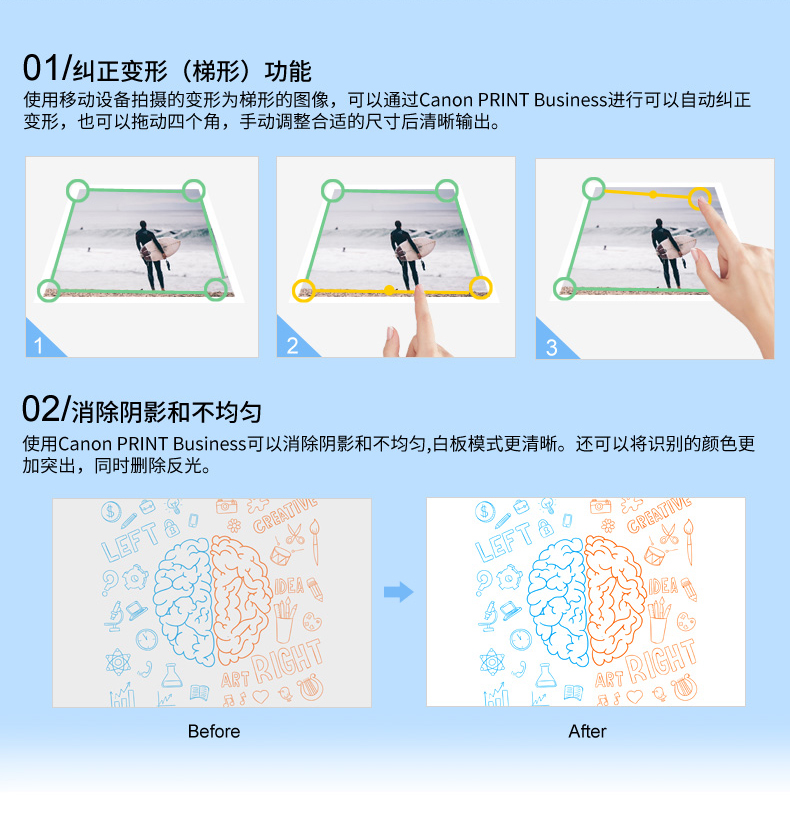 01/纠正变形（梯形）功能
使用移动设备拍摄的变形为梯形的图像，可以通过Canon PRINT Business进行可以自动纠正变形，也可以拖动四个角，手动调整合适的尺寸后清晰输出。

1

2

3

02/消除阴影和不均匀
使用Canon PRINT Business可以消除阴影和不均匀,白板模式更清晰。还可以将识别的颜色更加突出，同时删除反光。

LEFT CREATIVE IDEA ART RIGHT

LEFT CREATIVE IDEA ART RIGHT

Before

After