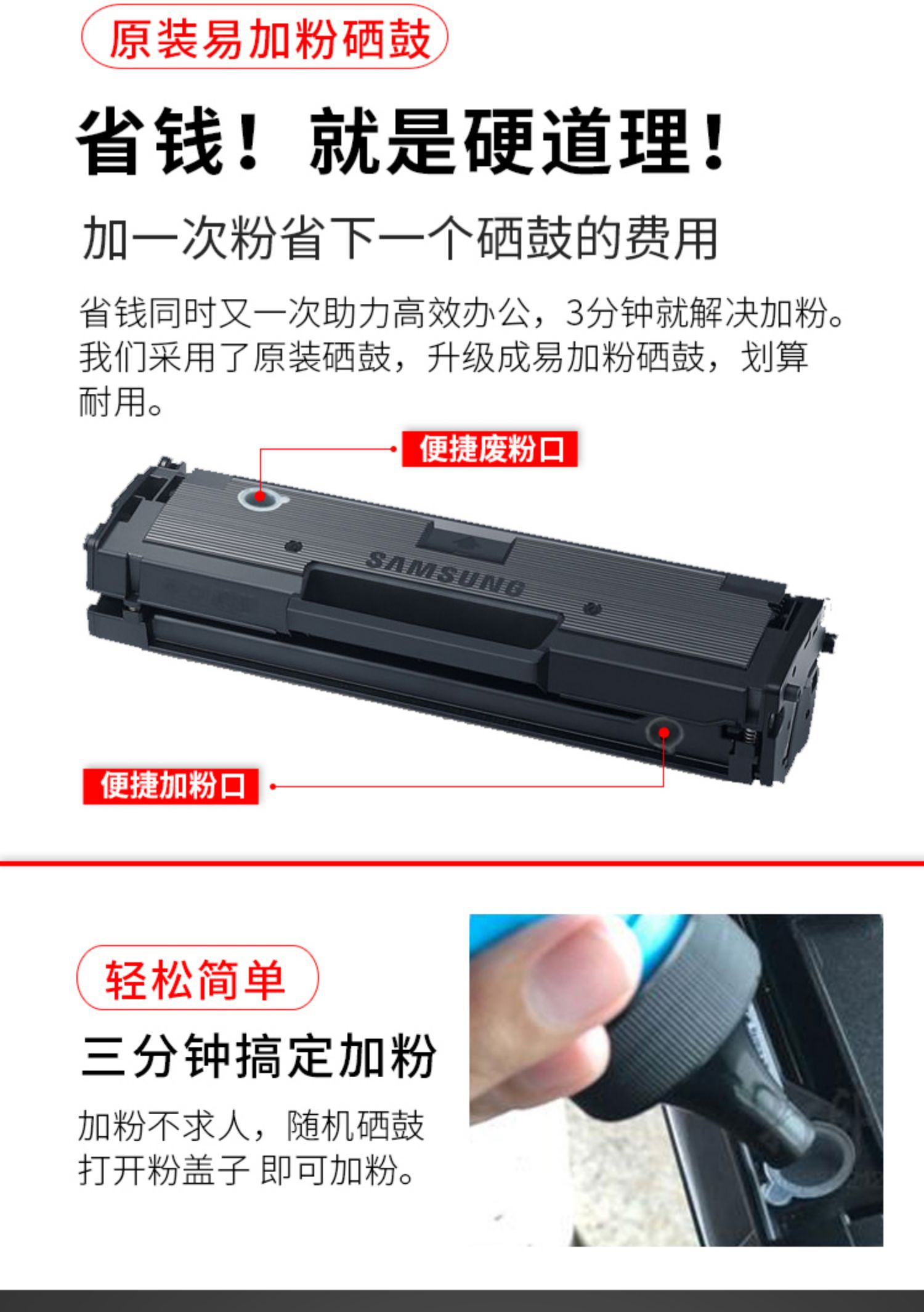 原装易加粉硒鼓

省钱！就是硬道理！

加一次粉省下一个硒鼓的费用

省钱同时又一次助力高效办公，3分钟就解决加粉。我们采用了原装硒鼓，升级成易加粉硒鼓，划算耐用。

便捷废粉口

SAMSUNG

便捷加粉口

轻松简单

三分钟搞定加粉

加粉不求人，随机硒鼓打开粉盖子 即可加粉。